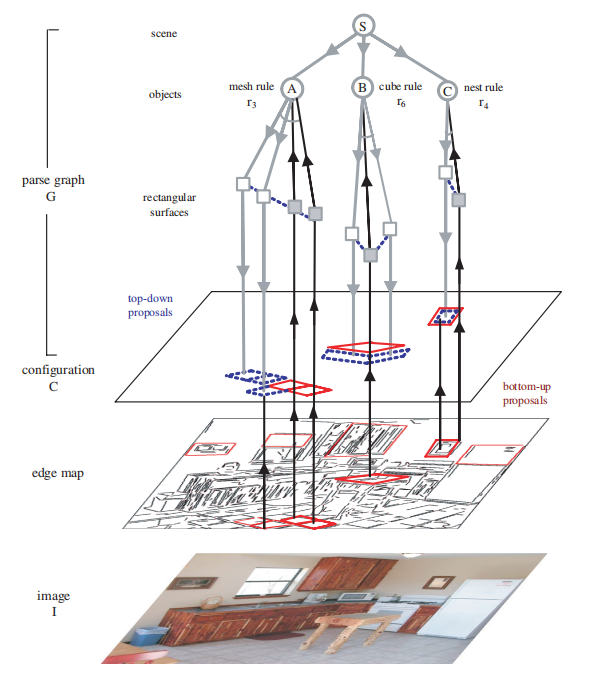 scene

S

objects

mesh rule $r_3$

A

B

cube rule $r_6$

C

nest rule $r_4$

parse graph G

rectangular surfaces

top-down proposals

configuration C

bottom-up proposals

edge map

image I