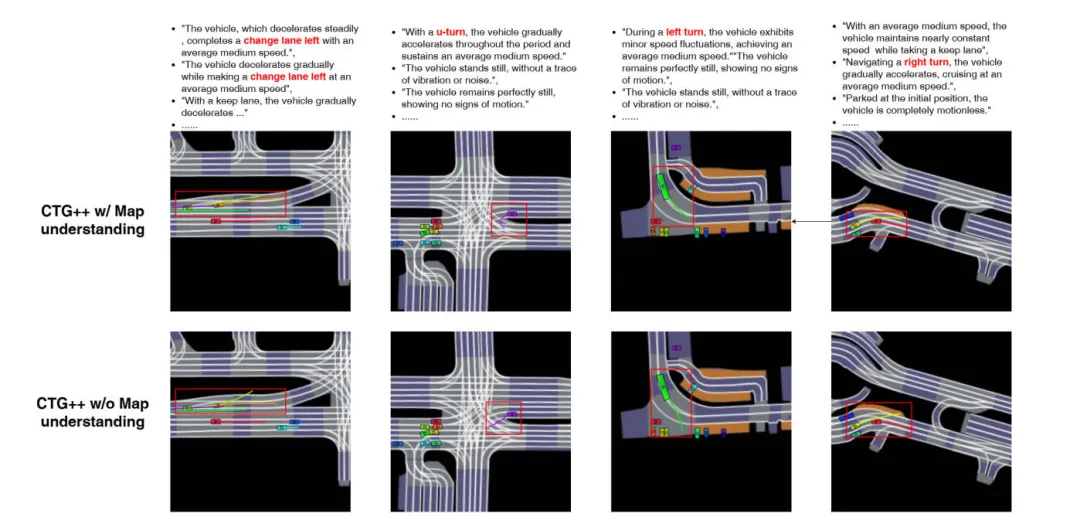 • "The vehicle, which decelerates steadily , completes a change lane left with an average medium speed.",
• "The vehicle decelerates gradually while making a change lane left at an average medium speed",
• "With a keep lane, the vehicle gradually decelerates ..."
• ......

• "With a u-turn, the vehicle gradually accelerates throughout the period and sustains an average medium speed."
• "The vehicle stands still, without a trace of vibration or noise.",
• "The vehicle remains perfectly still, showing no signs of motion."
• ......

• "During a left turn, the vehicle exhibits minor speed fluctuations, achieving an average medium speed.""The vehicle remains perfectly still, showing no signs of motion.",
• "The vehicle stands still, without a trace of vibration or noise.",
• ......

• "With an average medium speed, the vehicle maintains nearly constant speed while taking a keep lane",
• "Navigating a right turn, the vehicle gradually accelerates, cruising at an average medium speed.",
• "Parked at the initial position, the vehicle is completely motionless."
• ......

CTG++ w/ Map understanding

CTG++ w/o Map understanding