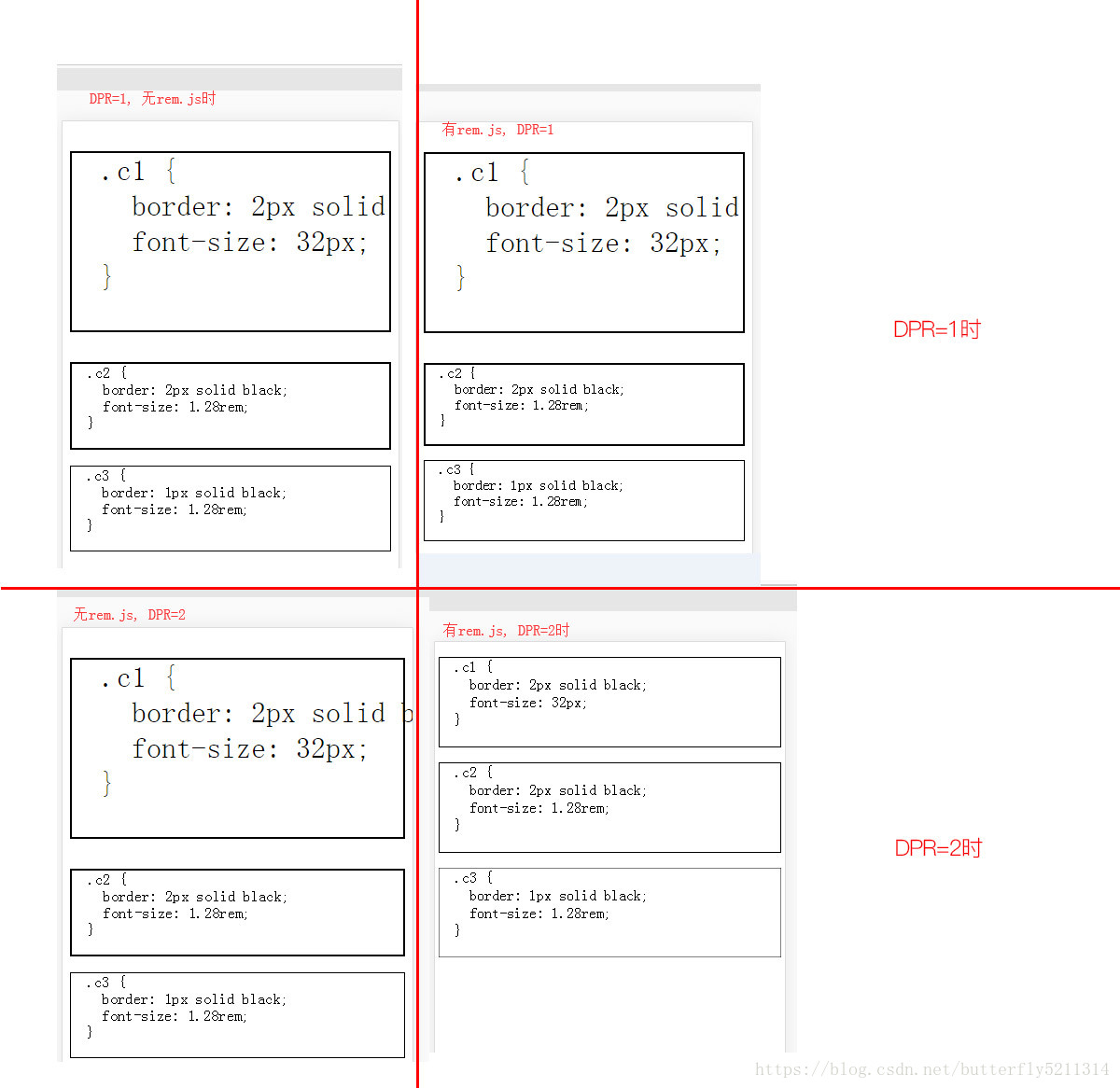 DPR=1, 无rem.js时

.c1 {
border: 2px solid
font-size: 32px;
}

.c2 {
border: 2px solid black;
font-size: 1.28rem;
}

.c3 {
border: 1px solid black;
font-size: 1.28rem;
}

有rem.js, DPR=1

.c1 {
border: 2px solid
font-size: 32px;
}

.c2 {
border: 2px solid black;
font-size: 1.28rem;
}

.c3 {
border: 1px solid black;
font-size: 1.28rem;
}

DPR=1时

无rem.js, DPR=2

.c1 {
border: 2px solid b
font-size: 32px;
}

.c2 {
border: 2px solid black;
font-size: 1.28rem;
}

.c3 {
border: 1px solid black;
font-size: 1.28rem;
}

有rem.js, DPR=2时

.c1 {
border: 2px solid black;
font-size: 32px;
}

.c2 {
border: 2px solid black;
font-size: 1.28rem;
}

.c3 {
border: 1px solid black;
font-size: 1.28rem;
}

DPR=2时

https://blog.csdn.net/butterfly5211314