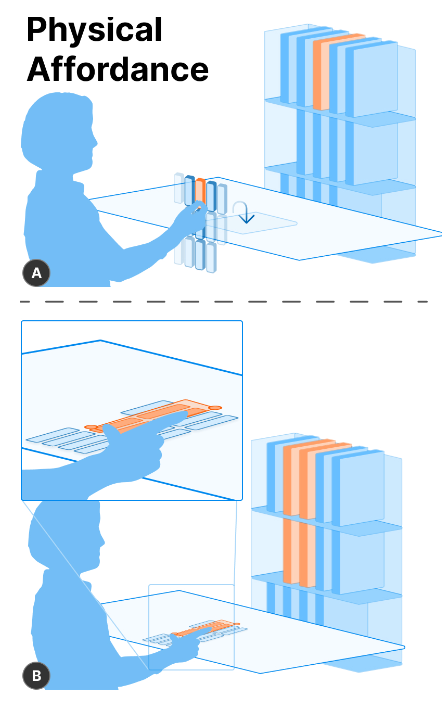 Physical Affordance

A

B