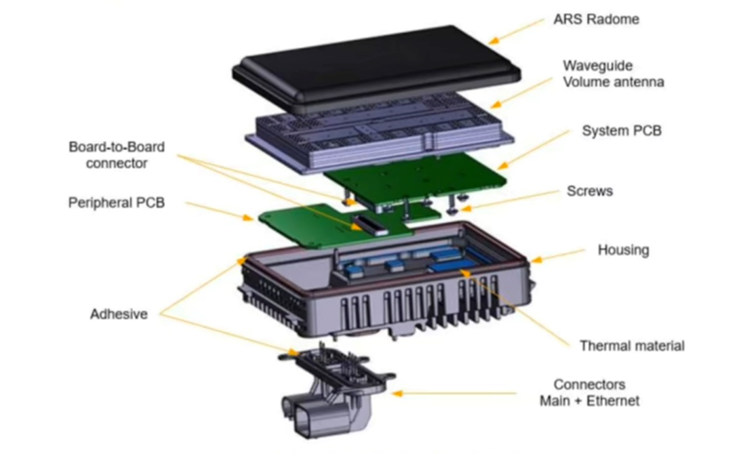 ARS Radome

Waveguide
Volume antenna

System PCB

Board-to-Board
connector

Screws

Peripheral PCB

Housing

Adhesive

Thermal material

Connectors
Main + Ethernet