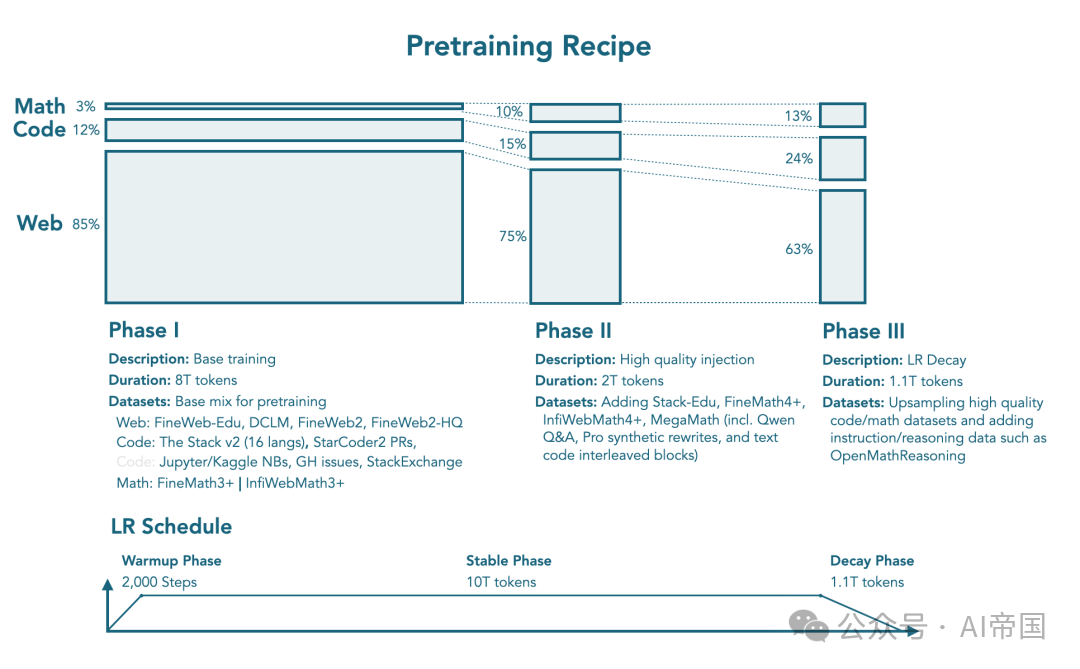 Pretraining Recipe

Math 3%
Code 12%
Web 85%

10%
15%
75%

13%
24%
63%

Phase I
Description: Base training
Duration: 8T tokens
Datasets: Base mix for pretraining
Web: FineWeb-Edu, DCLM, FineWeb2, FineWeb2-HQ
Code: The Stack v2 (16 langs), StarCoder2 PRs,
Code: Jupyter/Kaggle NBs, GH issues, StackExchange
Math: FineMath3+ | InfiWebMath3+

Phase II
Description: High quality injection
Duration: 2T tokens
Datasets: Adding Stack-Edu, FineMath4+, InfiWebMath4+, MegaMath (incl. Qwen Q&A, Pro synthetic rewrites, and text code interleaved blocks)

Phase III
Description: LR Decay
Duration: 1.1T tokens
Datasets: Upsampling high quality code/math datasets and adding instruction/reasoning data such as OpenMathReasoning

LR Schedule
Warmup Phase
2,000 Steps
Stable Phase
10T tokens
Decay Phase
1.1T tokens

公众号 · AI帝国