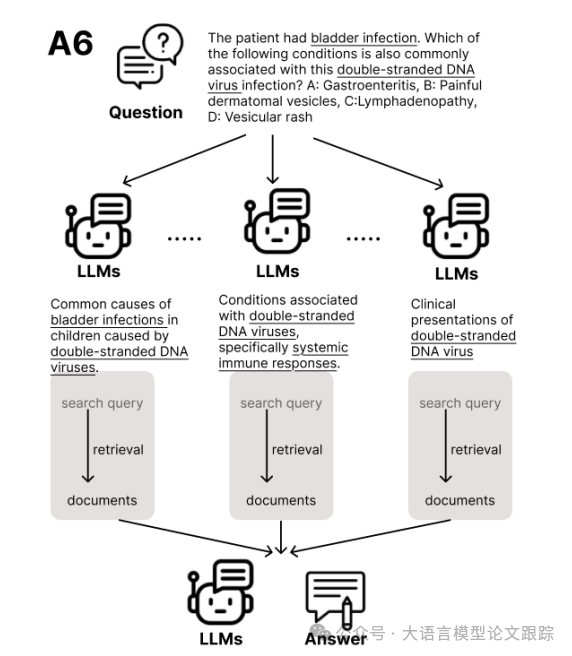 A6

Question

The patient had bladder infection. Which of the following conditions is also commonly associated with this double-stranded DNA virus infection? A: Gastroenteritis, B: Painful dermatomal vesicles, C:Lymphadenopathy, D: Vesicular rash

LLMs

.....

LLMs

.....

LLMs

Common causes of bladder infections in children caused by double-stranded DNA viruses.

search query

retrieval

documents

Conditions associated with double-stranded DNA viruses, specifically systemic immune responses.

search query

retrieval

documents

Clinical presentations of double-stranded DNA virus

search query

retrieval

documents

LLMs

Answer

公众号 · 大语言模型论文跟踪