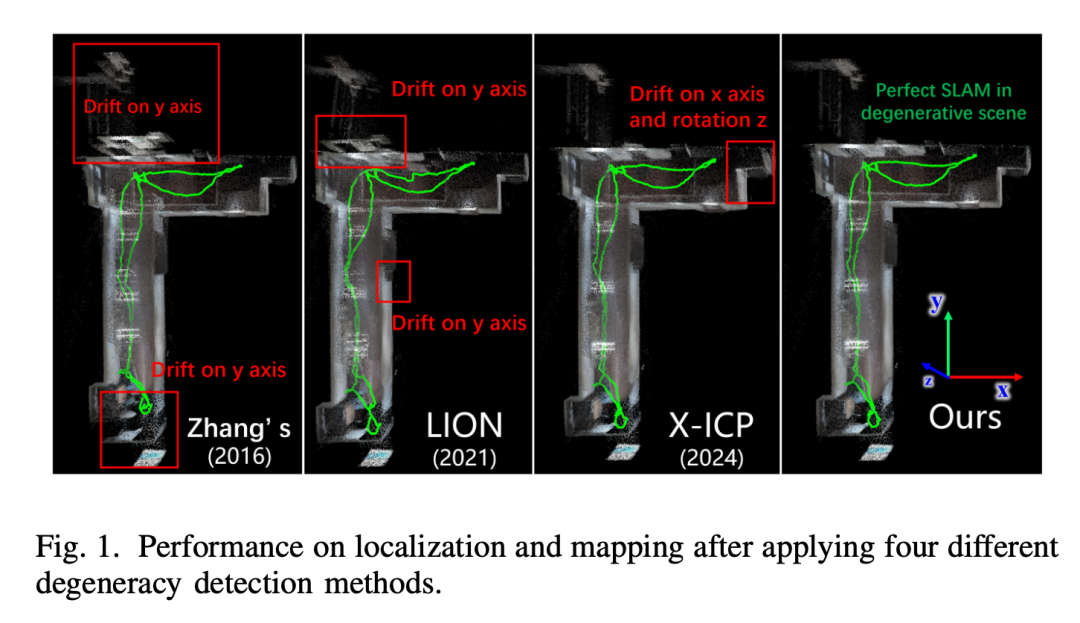 Drift on y axis

Drift on y axis

Zhang' s
(2016)

Drift on y axis

Drift on y axis

LION
(2021)

Drift on x axis and rotation z

X-ICP
(2024)

Perfect SLAM in degenerative scene

y
z
x

Ours

Fig. 1. Performance on localization and mapping after applying four different degeneracy detection methods.