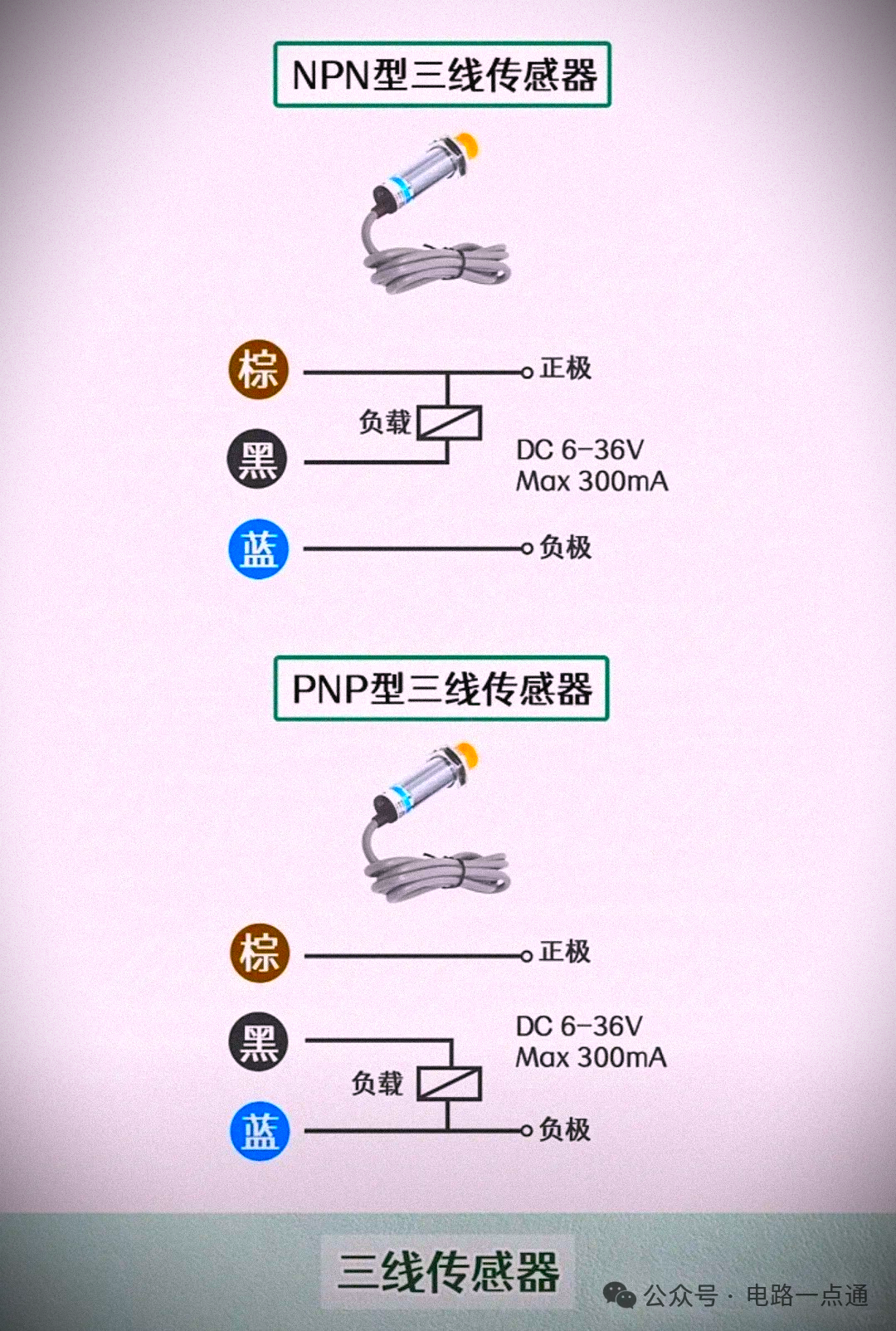 NPN型三线传感器

棕
正极
负载
黑
DC 6-36V
Max 300mA
蓝
负极

PNP型三线传感器

棕
正极
黑
DC 6-36V
Max 300mA
负载
蓝
负极

三线传感器

公众号 · 电路一点通