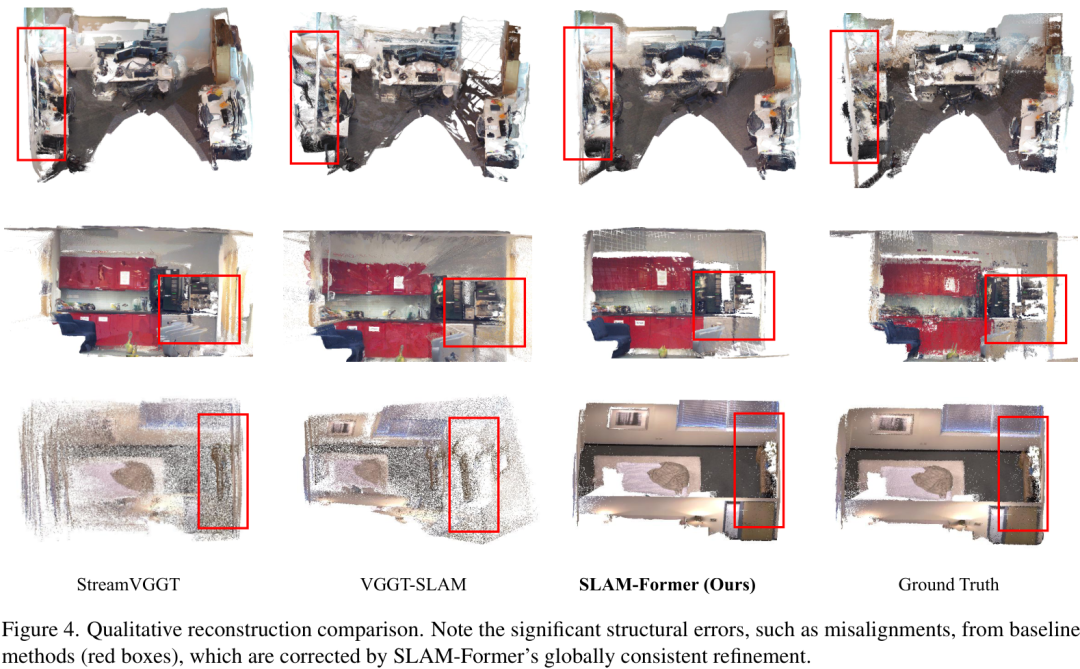 StreamVGGT

VGGT-SLAM

SLAM-Former (Ours)

Ground Truth

Figure 4. Qualitative reconstruction comparison. Note the significant structural errors, such as misalignments, from baseline methods (red boxes), which are corrected by SLAM-Former's globally consistent refinement.