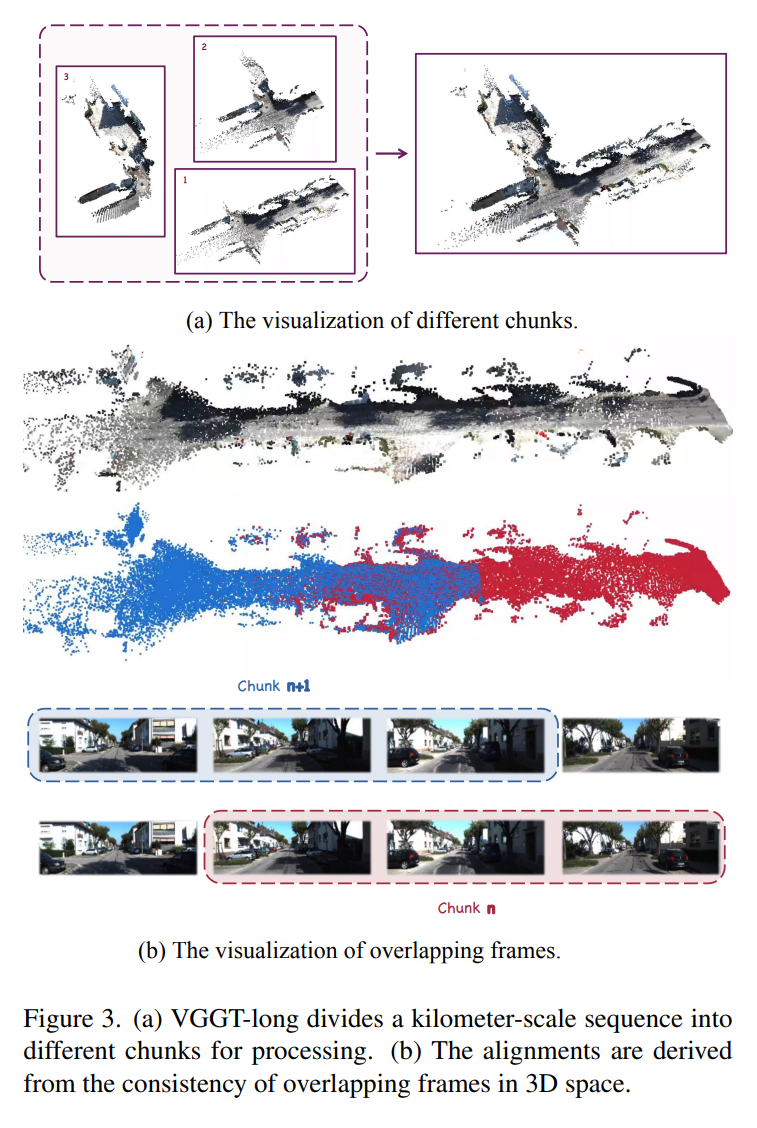 3

2

1

(a) The visualization of different chunks.

Chunk n+1

Chunk n

(b) The visualization of overlapping frames.

Figure 3. (a) VGGT-long divides a kilometer-scale sequence into different chunks for processing. (b) The alignments are derived from the consistency of overlapping frames in 3D space.