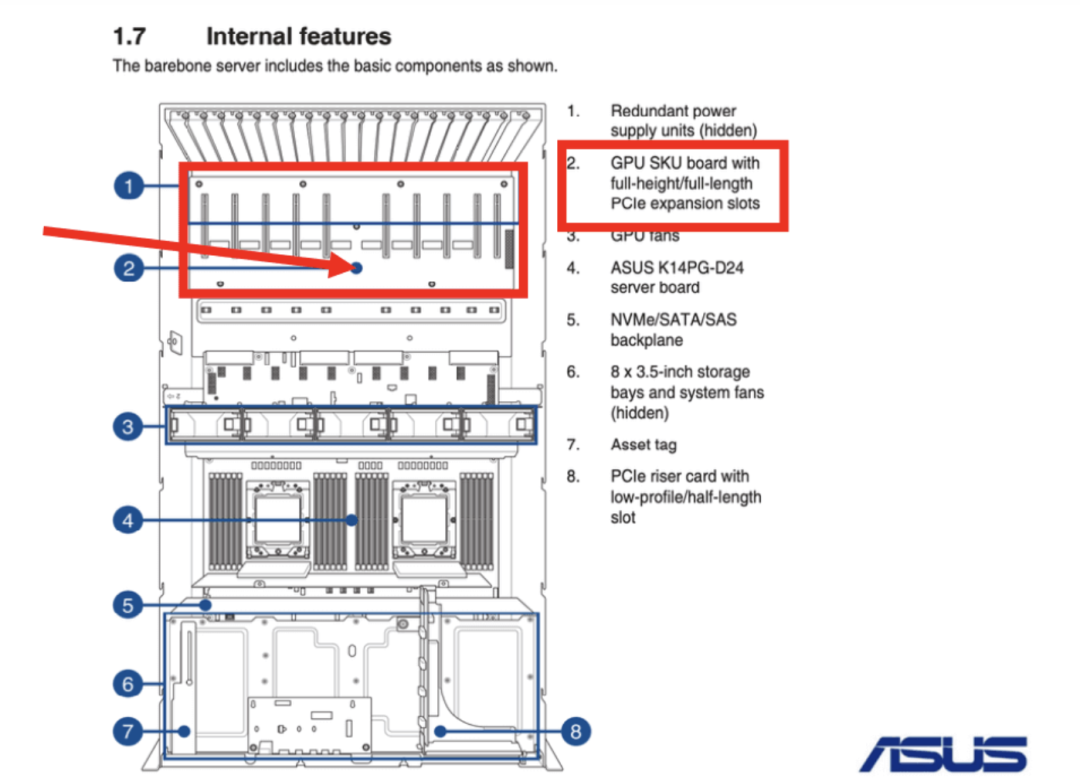 1.7 Internal features

The barebone server includes the basic components as shown.

1
2
3
4
5
6
7
8

1. Redundant power supply units (hidden)

2. GPU SKU board with full-height/full-length PCIe expansion slots

3. GPU fans

4. ASUS K14PG-D24 server board

5. NVMe/SATA/SAS backplane

6. 8 x 3.5-inch storage bays and system fans (hidden)

7. Asset tag

8. PCIe riser card with low-profile/half-length slot

ASUS