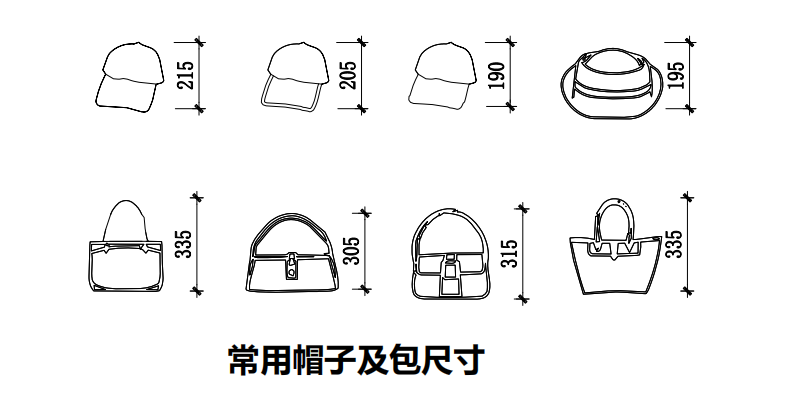 215

205

190

195

335

305

315

335

常用帽子及包尺寸