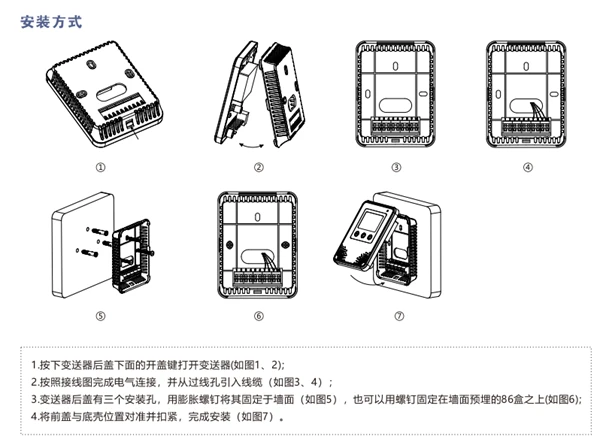 安装方式

①

②

③

④

⑤

⑥

⑦

1.按下变送器后盖下面的开盖键打开变送器(如图1、2);

2.按照接线图完成电气连接，并从过线孔引入线缆（如图3、4）;

3.变送器后盖有三个安装孔，用膨胀螺钉将其固定于墙面（如图5），也可以用螺钉固定在墙面预埋的86盒之上(如图6);

4.将前盖与底壳位置对准并扣紧，完成安装（如图7）。