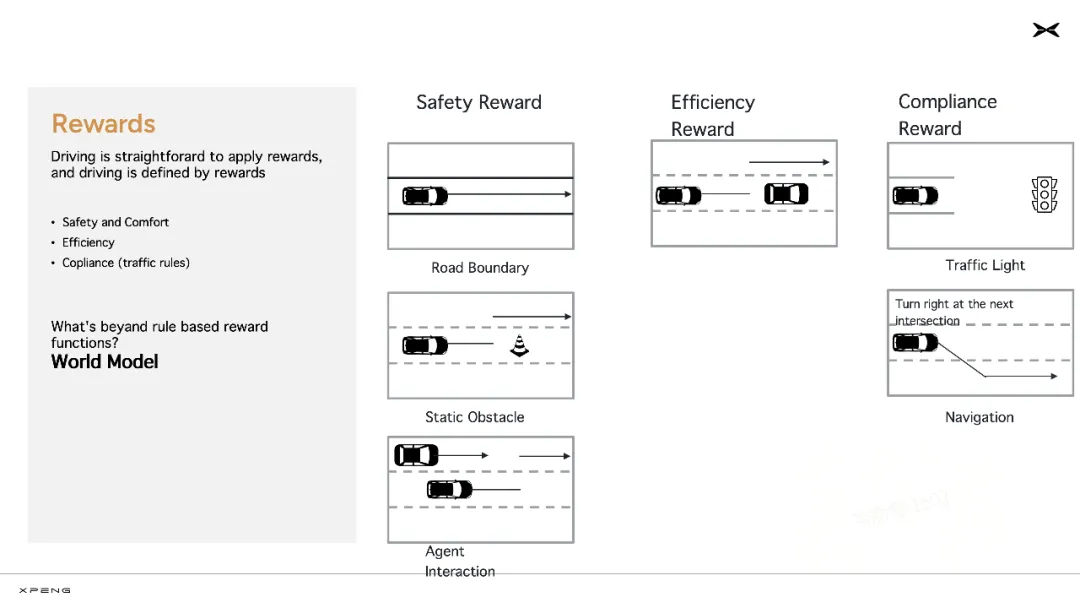 Rewards

Driving is straightforard to apply rewards, and driving is defined by rewards

• Safety and Comfort
• Efficiency
• Copliance (traffic rules)

What's beyand rule based reward functions?
World Model

Safety Reward

Road Boundary

Static Obstacle

Agent Interaction

Efficiency Reward

Compliance Reward

Traffic Light

Turn right at the next intersection

Navigation

XPENG