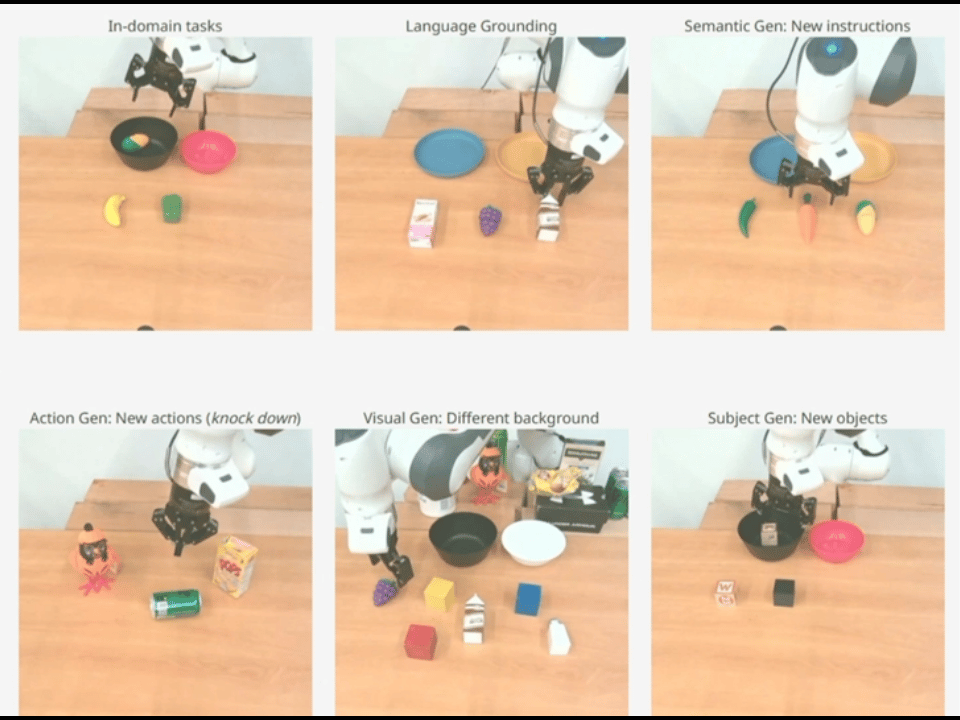 In-domain tasks

Language Grounding

Semantic Gen: New instructions

Action Gen: New actions (knock down)

Visual Gen: Different background

Subject Gen: New objects