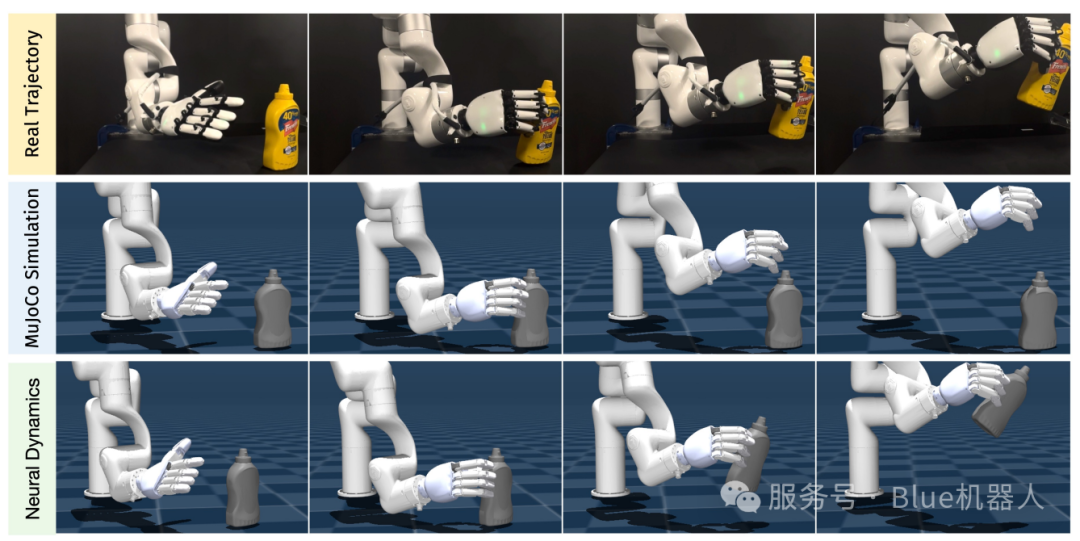 Real Trajectory

MuJoCo Simulation

Neural Dynamics

服务号 · Blue机器人