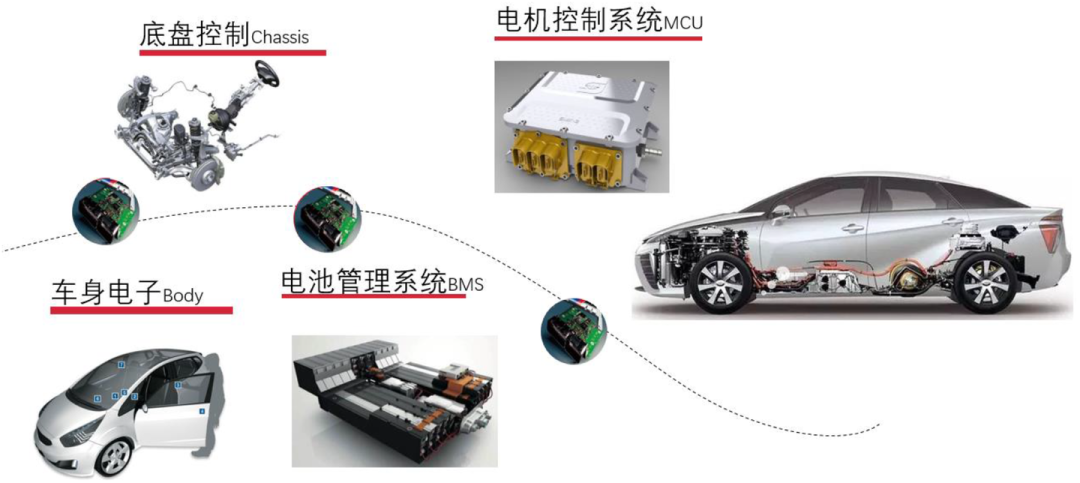 底盘控制Chassis

电机控制系统MCU

车身电子Body

电池管理系统BMS