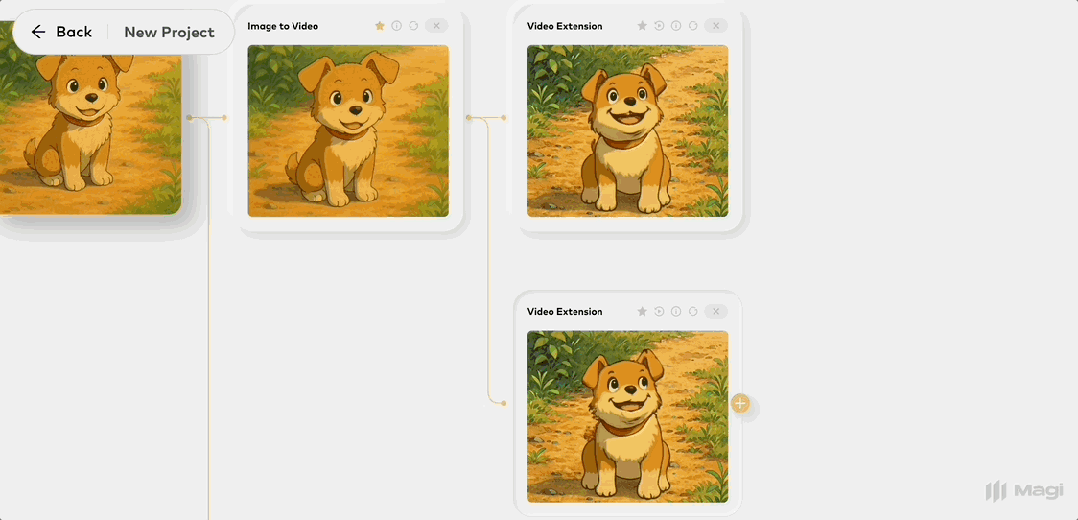 Back
New Project

Image to Video
X

Video Extension
X

Video Extension
X

Magi