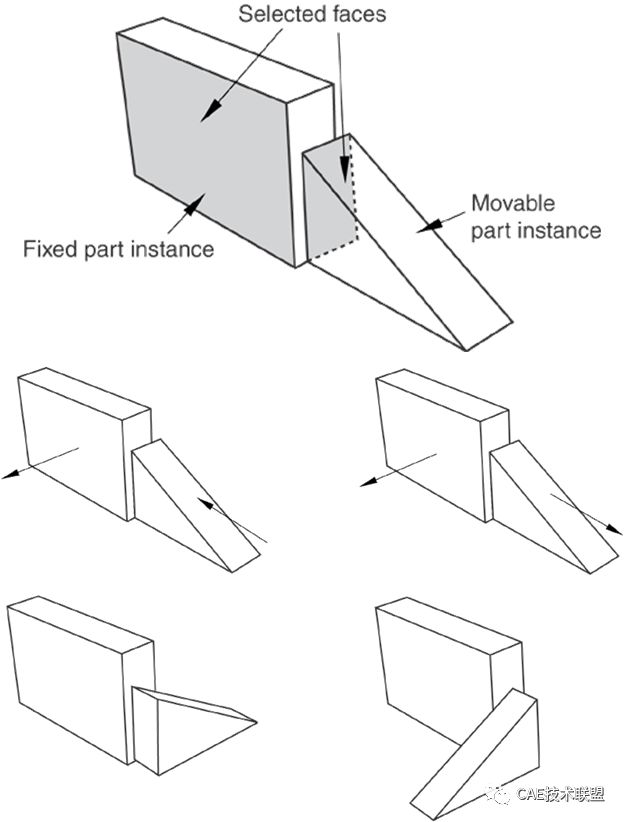 Selected faces

Movable part instance

Fixed part instance

CAE技术联盟