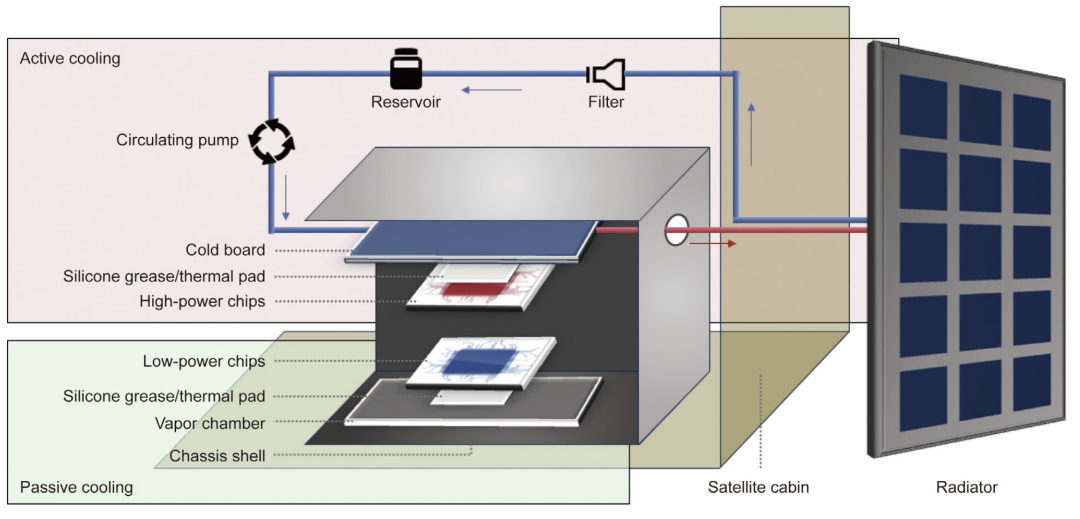 Active cooling

Reservoir

Filter

Circulating pump

Cold board

Silicone grease/thermal pad

High-power chips

Low-power chips

Silicone grease/thermal pad

Vapor chamber

Chassis shell

Passive cooling

Satellite cabin

Radiator