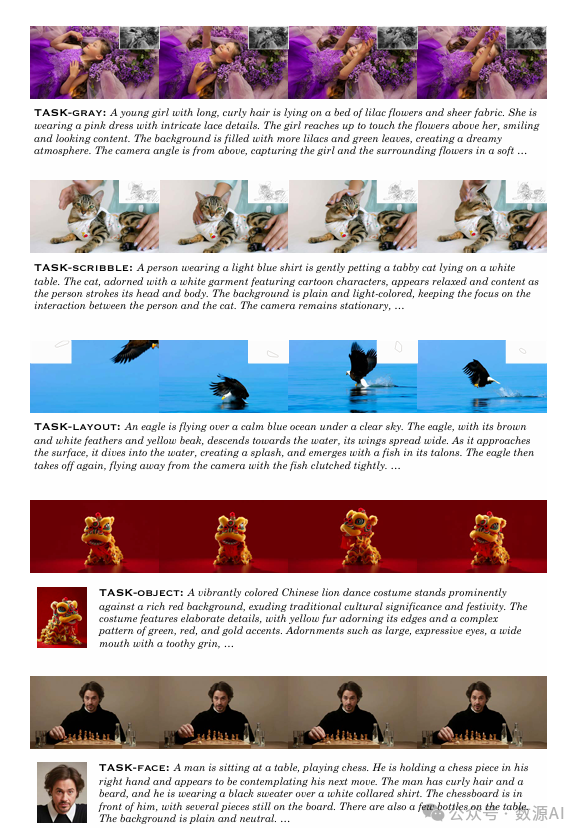 TASK-GRAY: A young girl with long, curly hair is lying on a bed of lilac flowers and sheer fabric. She is wearing a pink dress with intricate lace details. The girl reaches up to touch the flowers above her, smiling and looking content. The background is filled with more lilacs and green leaves, creating a dreamy atmosphere. The camera angle is from above, capturing the girl and the surrounding flowers in a soft ...

TASK-SCRIBBLE: A person wearing a light blue shirt is gently petting a tabby cat lying on a white table. The cat, adorned with a white garment featuring cartoon characters, appears relaxed and content as the person strokes its head and body. The background is plain and light-colored, keeping the focus on the interaction between the person and the cat. The camera remains stationary, ...

TASK-LAYOUT: An eagle is flying over a calm blue ocean under a clear sky. The eagle, with its brown and white feathers and yellow beak, descends towards the water, its wings spread wide. As it approaches the surface, it dives into the water, creating a splash, and emerges with a fish in its talons. The eagle then takes off again, flying away from the camera with the fish clutched tightly. ...

TASK-OBJECT: A vibrantly colored Chinese lion dance costume stands prominently against a rich red background, exuding traditional cultural significance and festivity. The costume features elaborate details, with yellow fur adorning its edges and a complex pattern of green, red, and gold accents. Adornments such as large, expressive eyes, a wide mouth with a toothy grin, ...

TASK-FACE: A man is sitting at a table, playing chess. He is holding a chess piece in his right hand and appears to be contemplating his next move. The man has curly hair and a beard, and he is wearing a black sweater over a white collared shirt. The chessboard is in front of him, with several pieces still on the board. There are also a few bottles on the table. The background is plain and neutral. ...

公众号 · 数源AI