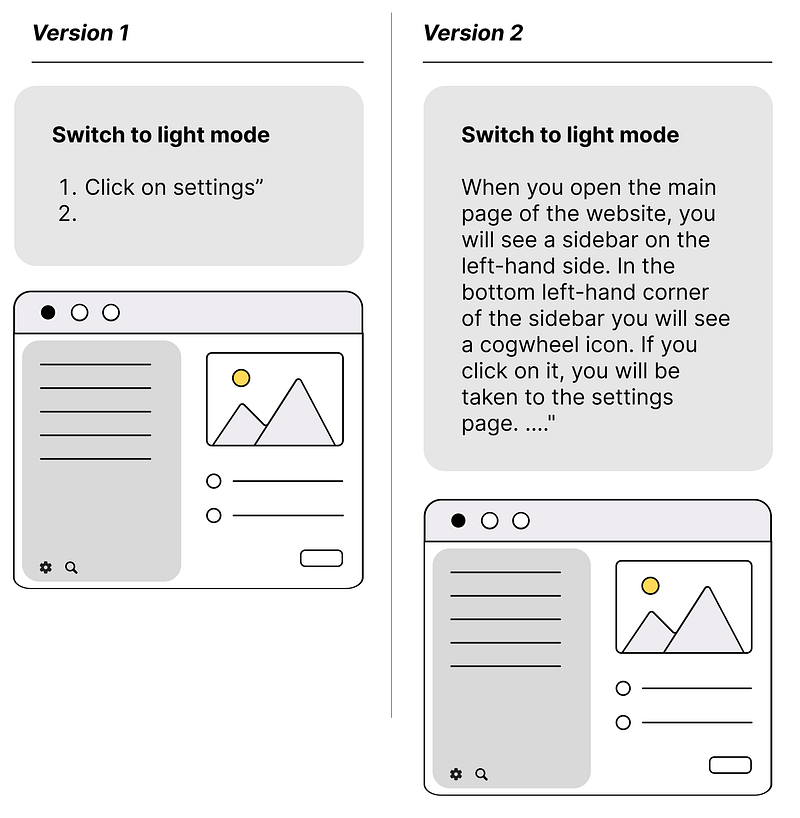 Version 1

Switch to light mode

1. Click on settings”
2.

Version 2

Switch to light mode

When you open the main page of the website, you will see a sidebar on the left-hand side. In the bottom left-hand corner of the sidebar you will see a cogwheel icon. If you click on it, you will be taken to the settings page. ...."