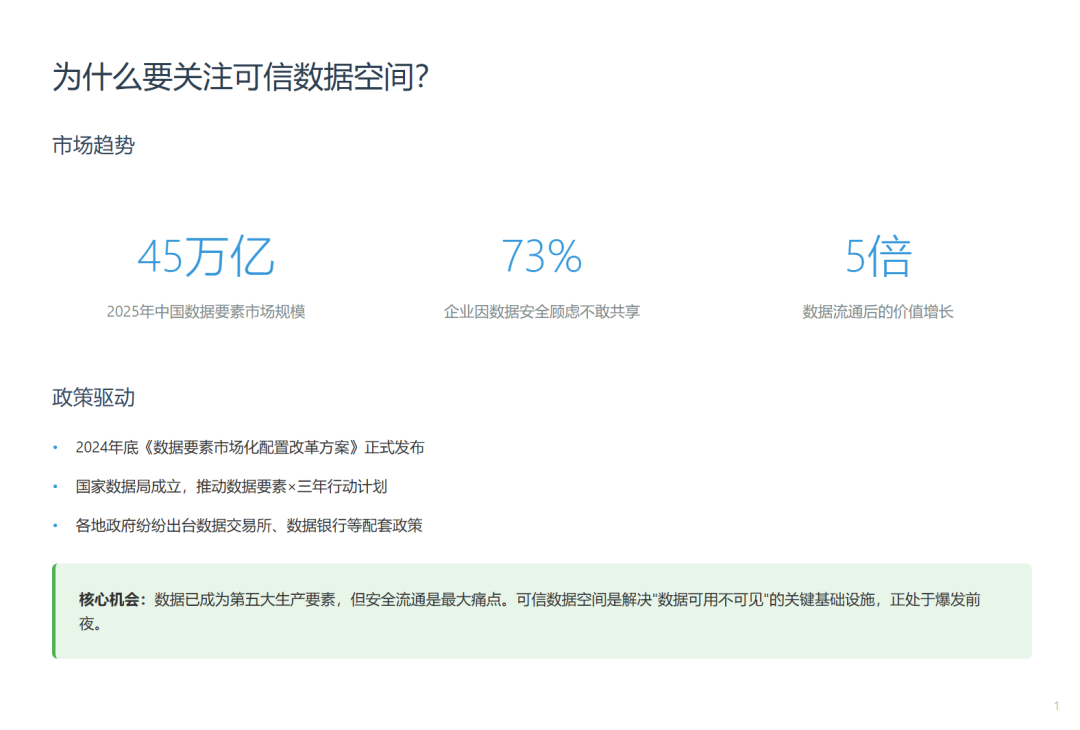 为什么要关注可信数据空间?

市场趋势

45万亿
2025年中国数据要素市场规模

73%
企业因数据安全顾虑不敢共享

5倍
数据流通后的价值增长

政策驱动

• 2024年底《数据要素市场化配置改革方案》正式发布
• 国家数据局成立，推动数据要素×三年行动计划
• 各地政府纷纷出台数据交易所、数据银行等配套政策

核心机会：数据已成为第五大生产要素，但安全流通是最大痛点。可信数据空间是解决"数据可用不可见"的关键基础设施，正处于爆发前夜。

1