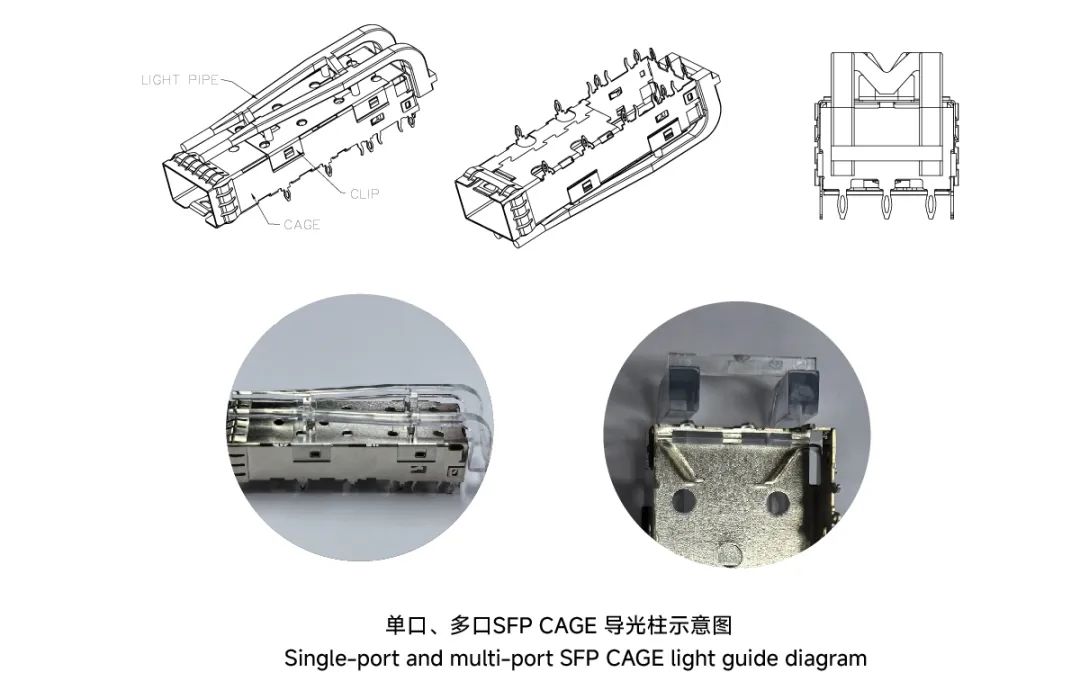 LIGHT PIPE
CLIP
CAGE

单口、多口SFP CAGE 导光柱示意图
Single-port and multi-port SFP CAGE light guide diagram