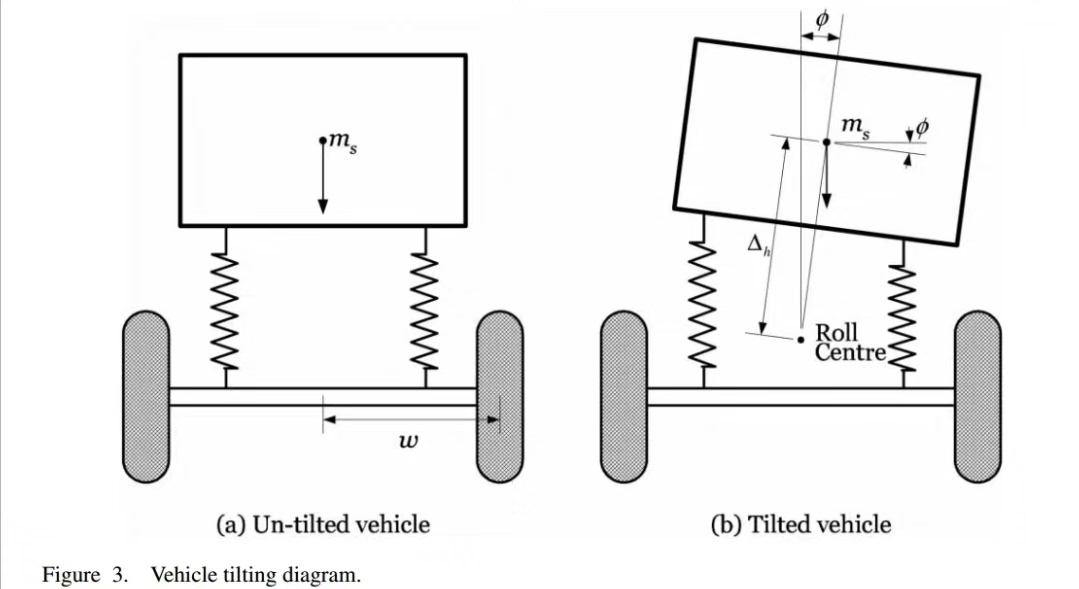 $m_s$

$w$

(a) Un-tilted vehicle

$\phi$

$m_s$

$\phi$

$\Delta_h$

Roll Centre

(b) Tilted vehicle

Figure 3. Vehicle tilting diagram.