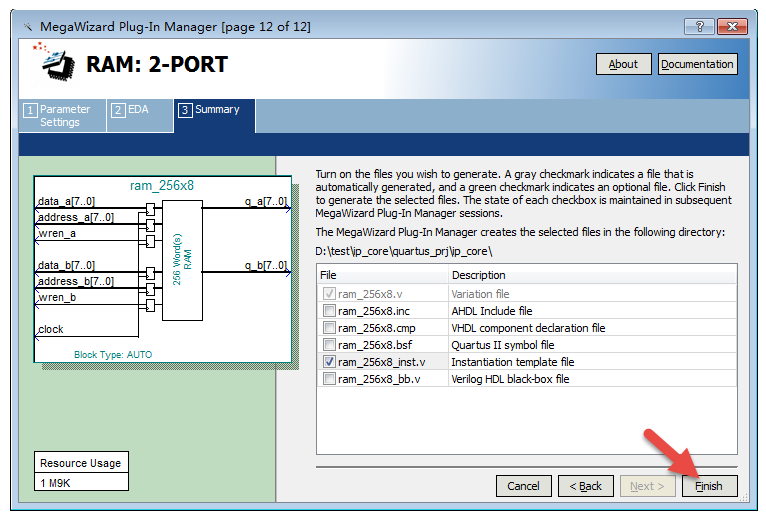 MegaWizard Plug-In Manager [page 12 of 12]

?

RAM: 2-PORT

About

Documentation

1 Parameter Settings

2 EDA

3 Summary

ram_256x8

data_a[7..0]

address_a[7..0]

wren_a

data_b[7..0]

address_b[7..0]

wren_b

clock

256 Word(s) RAM

q_a[7..0]

q_b[7..0]

Block Type: AUTO

Resource Usage

1 M9K

Turn on the files you wish to generate. A gray checkmark indicates a file that is automatically generated, and a green checkmark indicates an optional file. Click Finish to generate the selected files. The state of each checkbox is maintained in subsequent MegaWizard Plug-In Manager sessions.

The MegaWizard Plug-In Manager creates the selected files in the following directory:

D:\test\ip_core\quartus_prj\ip_core\

| File | Description |
|---|---|
| ram_256x8.v | Variation file |
| ram_256x8.inc | AHDL Include file |
| ram_256x8.cmp | VHDL component declaration file |
| ram_256x8.bsf | Quartus II symbol file |
| ram_256x8_inst.v | Instantiation template file |
| ram_256x8_bb.v | Verilog HDL black-box file |

Cancel

< Back

Next >

Finish