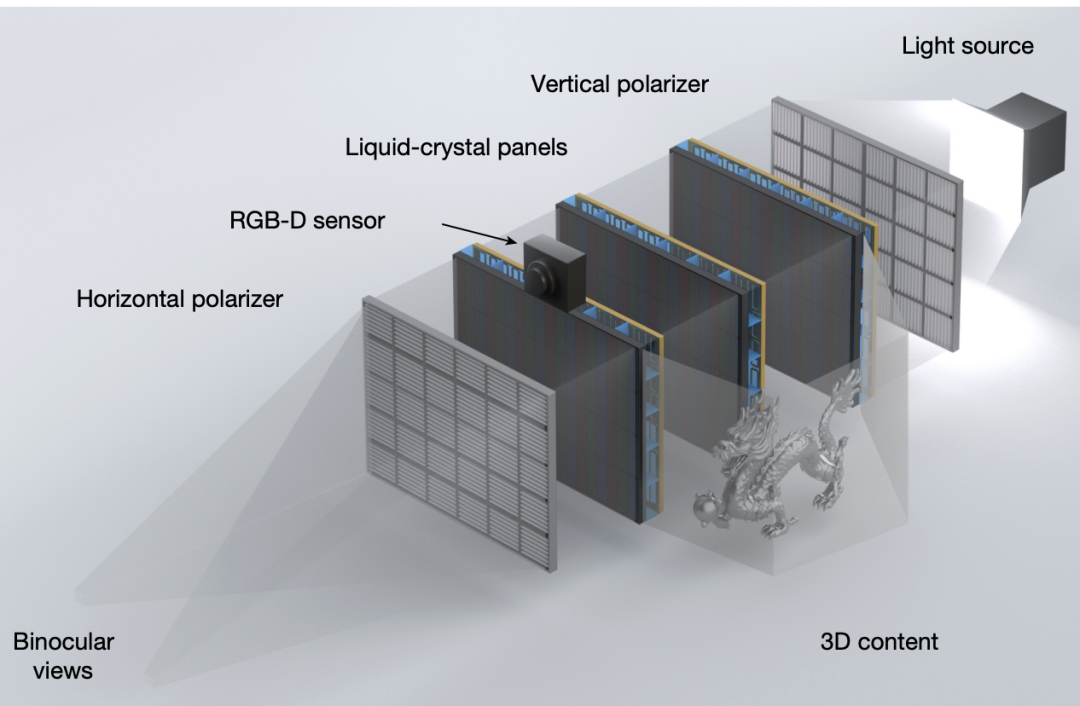 Light source

Vertical polarizer

Liquid-crystal panels

RGB-D sensor

Horizontal polarizer

Binocular views

3D content