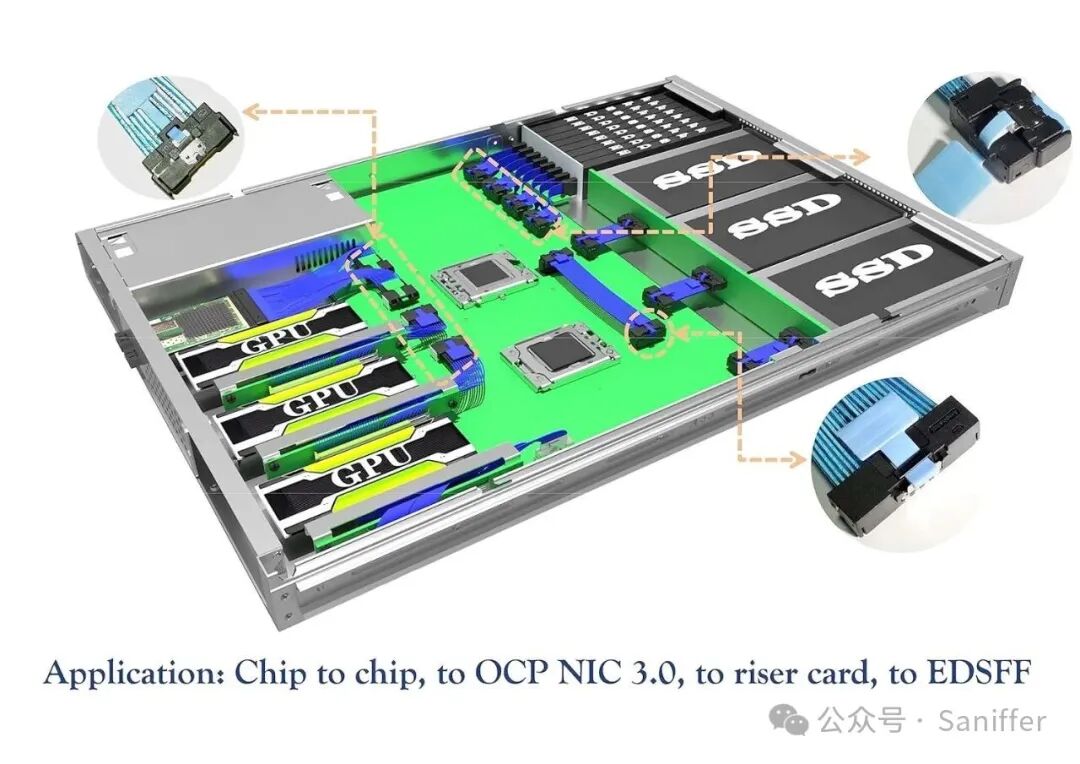 SSD
SSD
SSD
GPU
GPU
GPU

Application: Chip to chip, to OCP NIC 3.0, to riser card, to EDSFF

公众号 · Saniffer