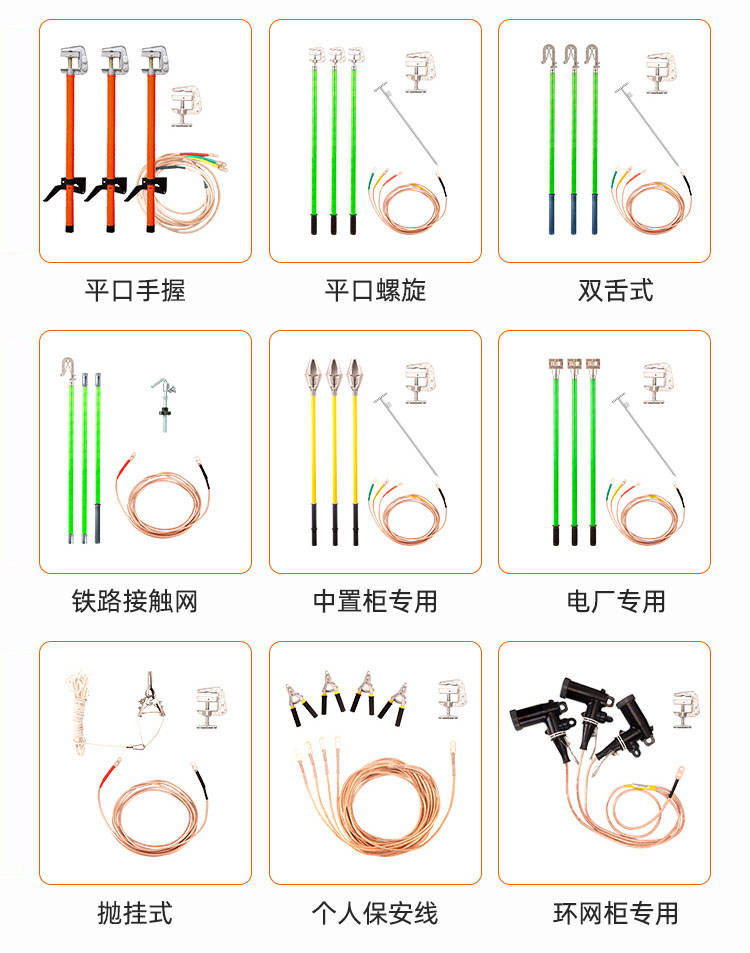 平口手握

平口螺旋

双舌式

铁路接触网

中置柜专用

电厂专用

抛挂式

个人保安线

环网柜专用