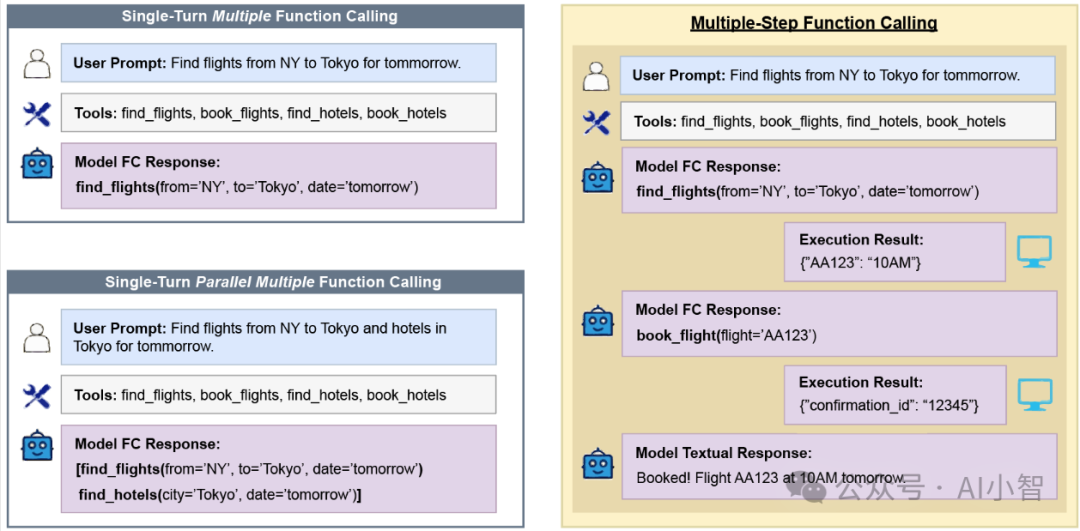 Single-Turn Multiple Function Calling

User Prompt: Find flights from NY to Tokyo for tommorrow.

Tools: find_flights, book_flights, find_hotels, book_hotels

Model FC Response:
find_flights(from='NY', to='Tokyo', date='tomorrow')

Single-Turn Parallel Multiple Function Calling

User Prompt: Find flights from NY to Tokyo and hotels in Tokyo for tommorrow.

Tools: find_flights, book_flights, find_hotels, book_hotels

Model FC Response:
[find_flights(from='NY', to='Tokyo', date='tomorrow')
find_hotels(city='Tokyo', date='tomorrow')]

Multiple-Step Function Calling

User Prompt: Find flights from NY to Tokyo for tommorrow.

Tools: find_flights, book_flights, find_hotels, book_hotels

Model FC Response:
find_flights(from='NY', to='Tokyo', date='tomorrow')

Execution Result:
{"AA123": "10AM"}

Model FC Response:
book_flight(flight='AA123')

Execution Result:
{"confirmation_id": "12345"}

Model Textual Response:
Booked! Flight AA123 at 10AM tomorrow.

公众号 · AI小智