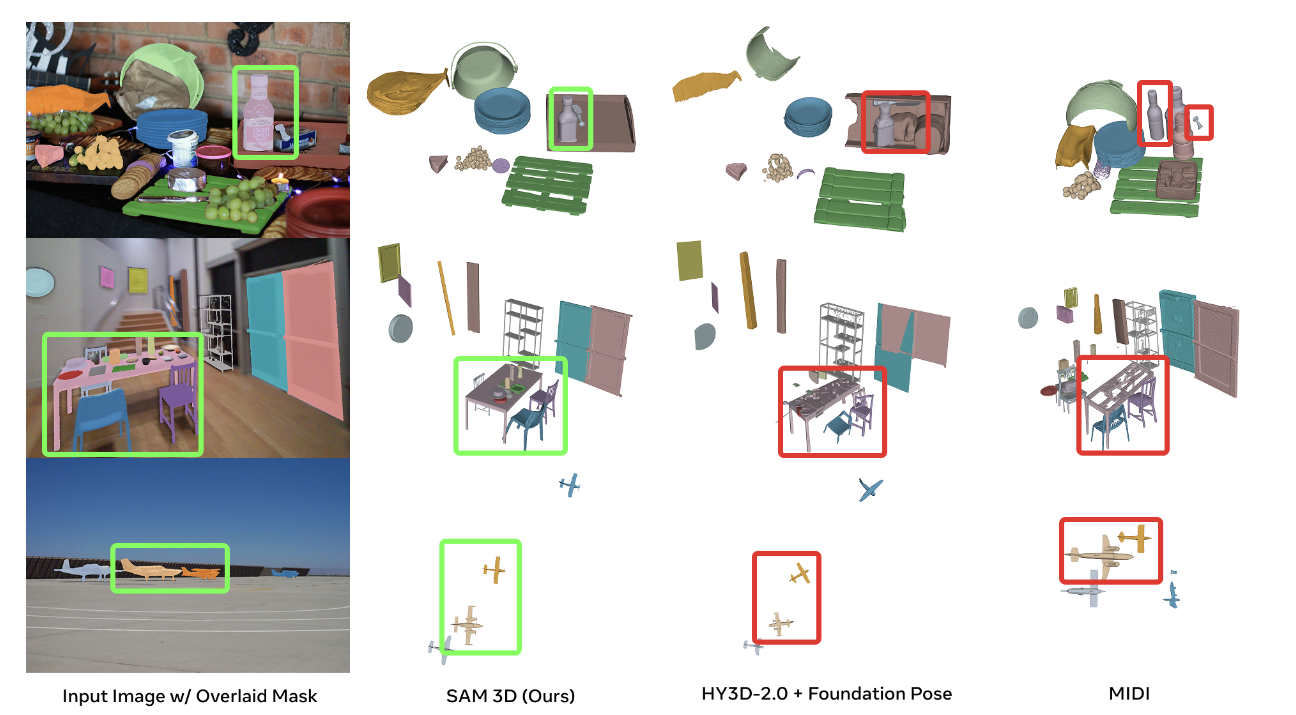 Input Image w/ Overlaid Mask

SAM 3D (Ours)

HY3D-2.0 + Foundation Pose

MIDI