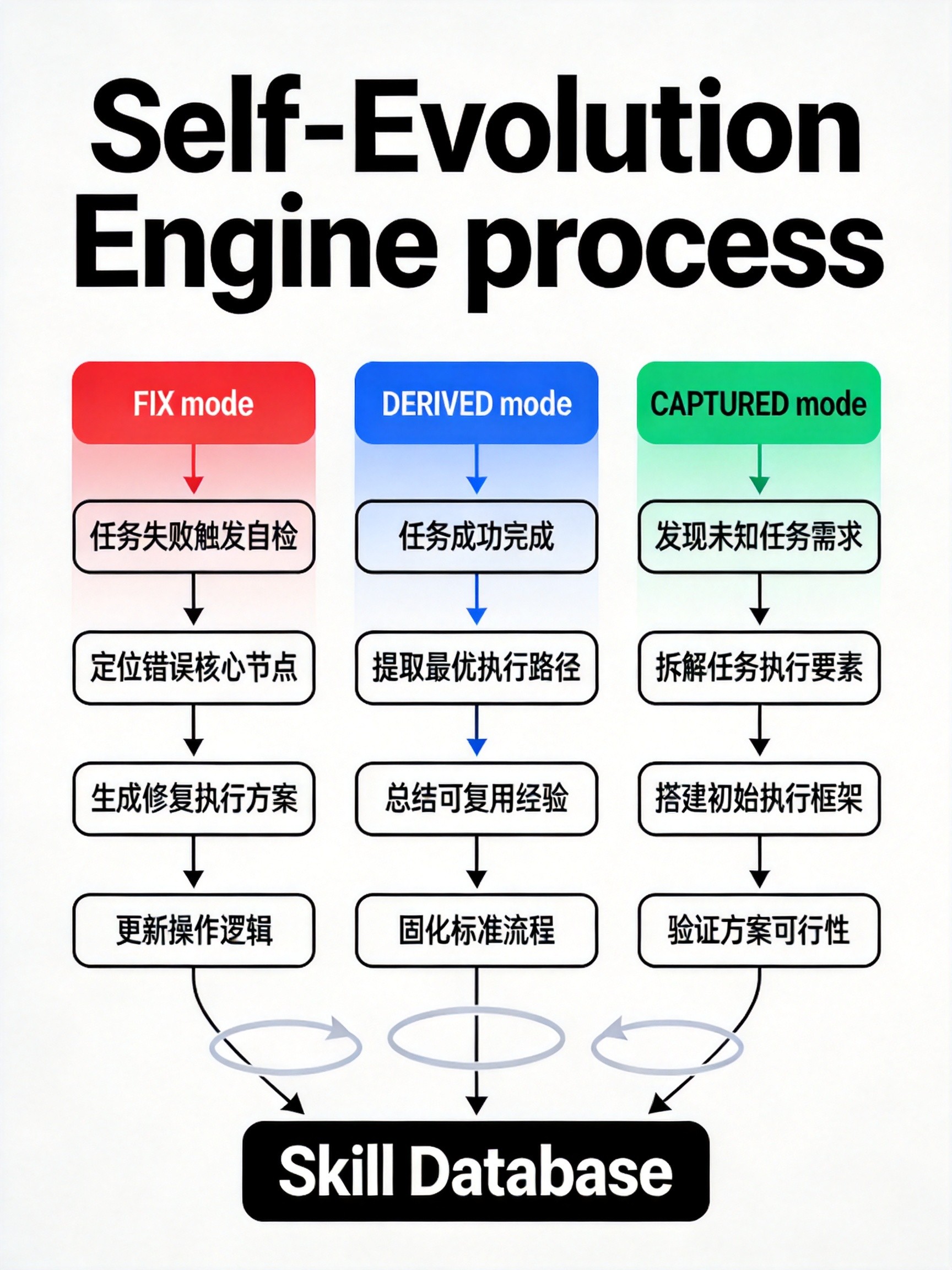 Self-Evolution Engine process

FIX mode

任务失败触发自检

定位错误核心节点

生成修复执行方案

更新操作逻辑

DERIVED mode

任务成功完成

提取最优执行路径

总结可复用经验

固化标准流程

CAPTURED mode

发现未知任务需求

拆解任务执行要素

搭建初始执行框架

验证方案可行性

Skill Database