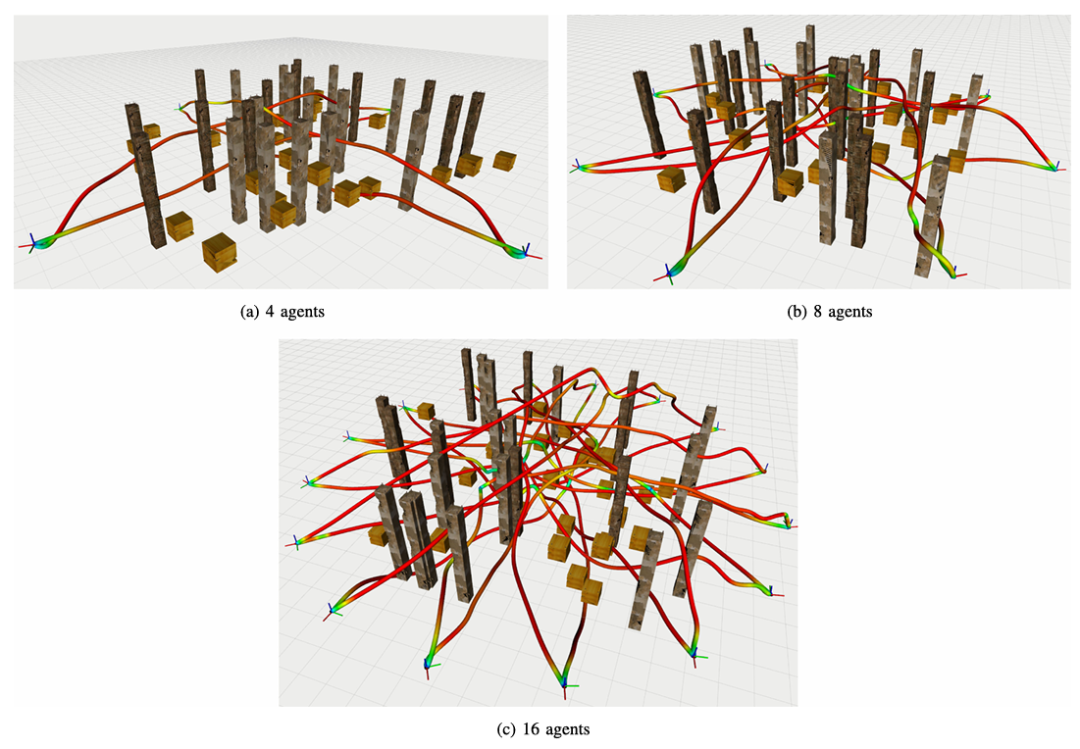 (a) 4 agents

(b) 8 agents

(c) 16 agents