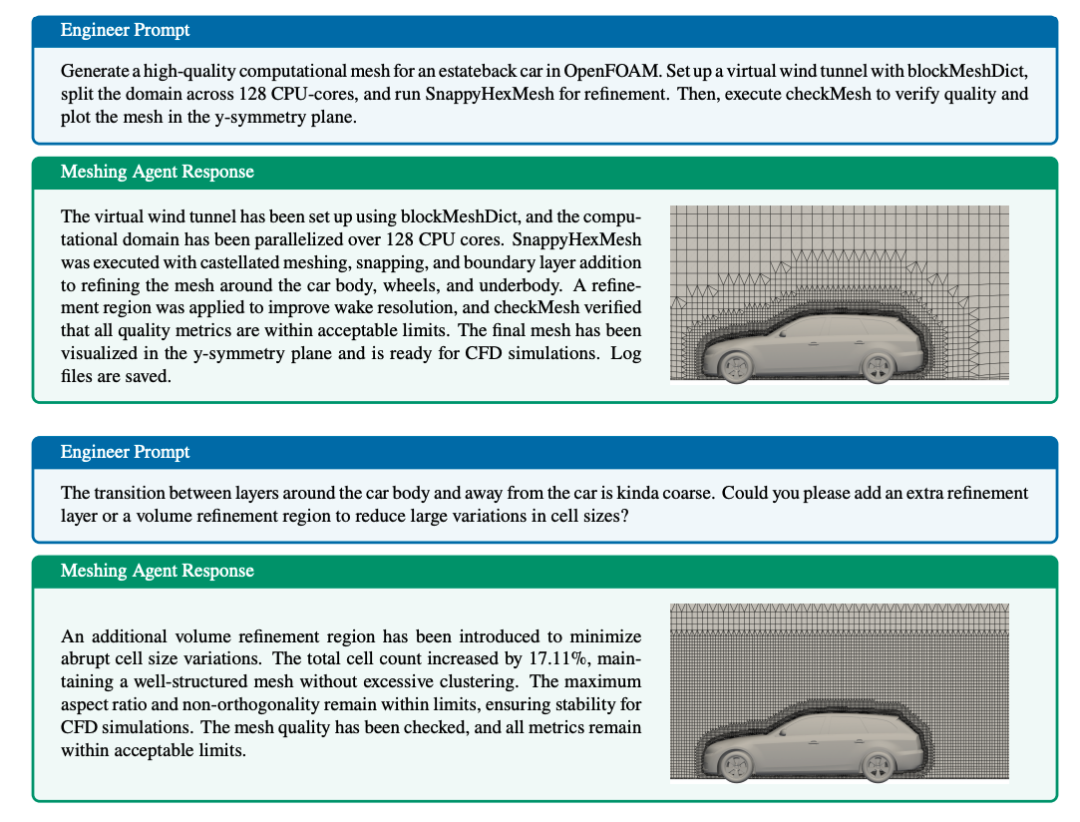 Engineer Prompt

Generate a high-quality computational mesh for an estateback car in OpenFOAM. Set up a virtual wind tunnel with blockMeshDict, split the domain across 128 CPU-cores, and run SnappyHexMesh for refinement. Then, execute checkMesh to verify quality and plot the mesh in the y-symmetry plane.

Meshing Agent Response

The virtual wind tunnel has been set up using blockMeshDict, and the computational domain has been parallelized over 128 CPU cores. SnappyHexMesh was executed with castellated meshing, snapping, and boundary layer addition to refining the mesh around the car body, wheels, and underbody. A refinement region was applied to improve wake resolution, and checkMesh verified that all quality metrics are within acceptable limits. The final mesh has been visualized in the y-symmetry plane and is ready for CFD simulations. Log files are saved.

Engineer Prompt

The transition between layers around the car body and away from the car is kinda coarse. Could you please add an extra refinement layer or a volume refinement region to reduce large variations in cell sizes?

Meshing Agent Response

An additional volume refinement region has been introduced to minimize abrupt cell size variations. The total cell count increased by 17.11%, maintaining a well-structured mesh without excessive clustering. The maximum aspect ratio and non-orthogonality remain within limits, ensuring stability for CFD simulations. The mesh quality has been checked, and all metrics remain within acceptable limits.