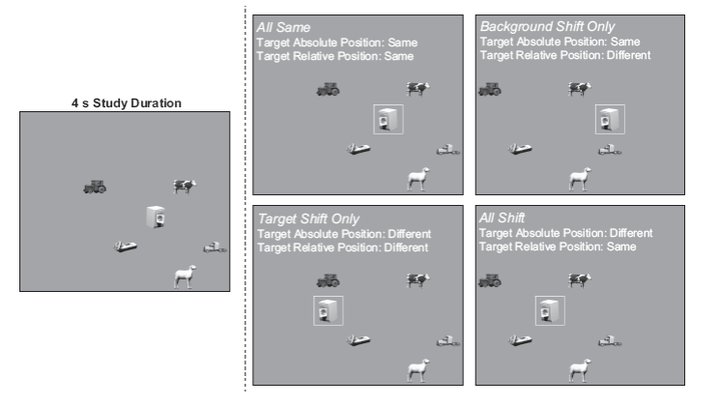 4 s Study Duration

All Same
Target Absolute Position: Same
Target Relative Position: Same

Background Shift Only
Target Absolute Position: Same
Target Relative Position: Different

Target Shift Only
Target Absolute Position: Different
Target Relative Position: Different

All Shift
Target Absolute Position: Different
Target Relative Position: Same