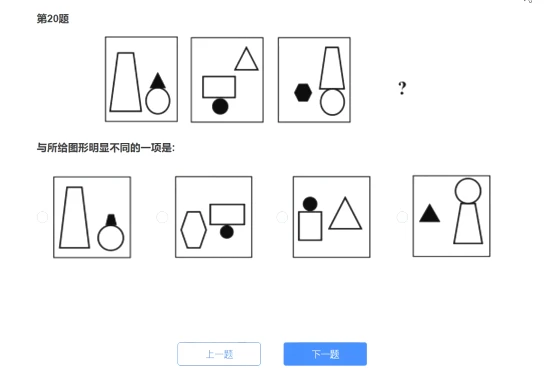 第20题

?

与所给图形明显不同的一项是:

上一题

下一题