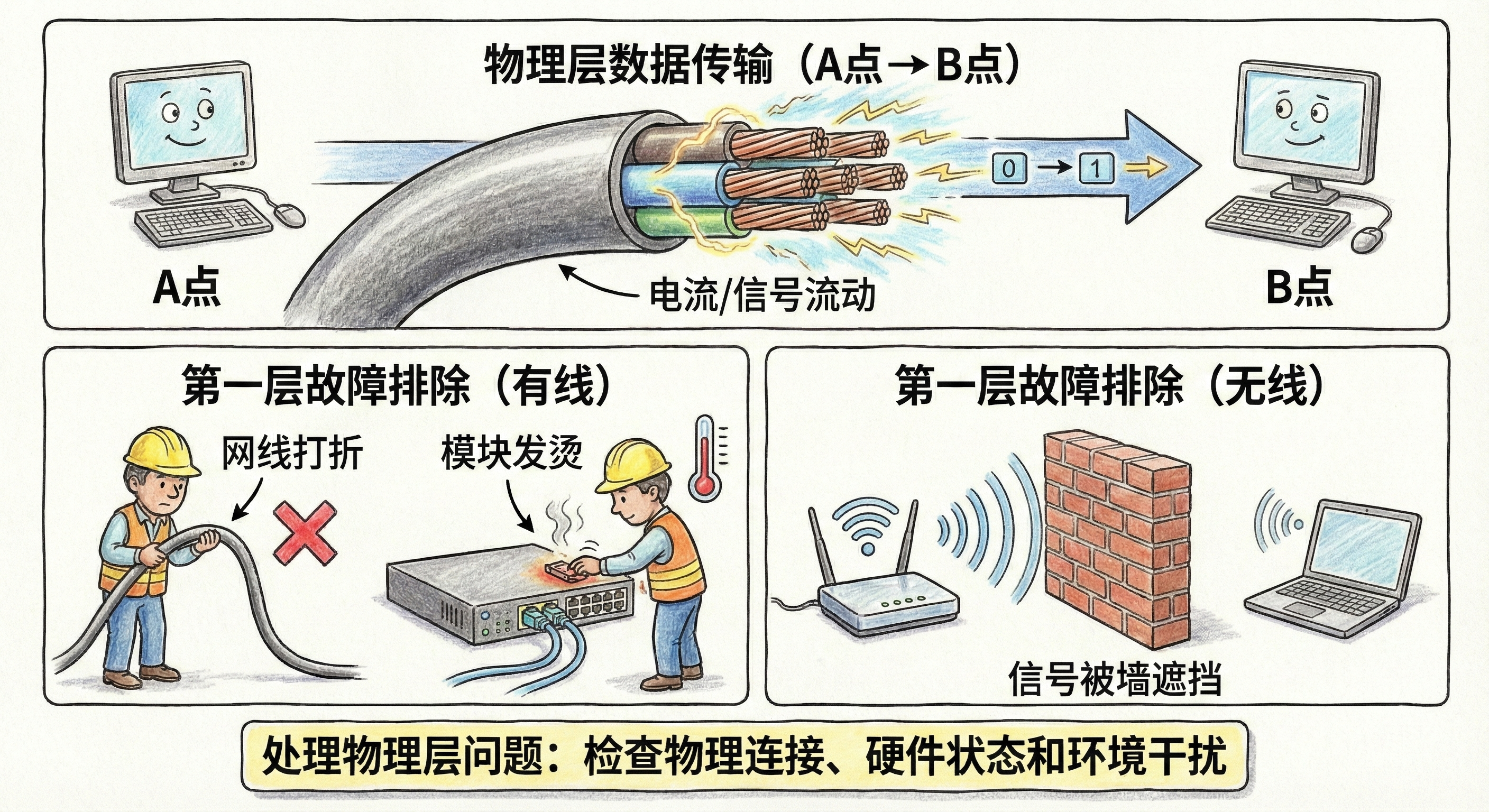 物理层数据传输（A点→B点）

0 → 1

A点

电流/信号流动

B点

第一层故障排除（有线）

网线打折

模块发烫

第一层故障排除（无线）

信号被墙遮挡

处理物理层问题：检查物理连接、硬件状态和环境干扰