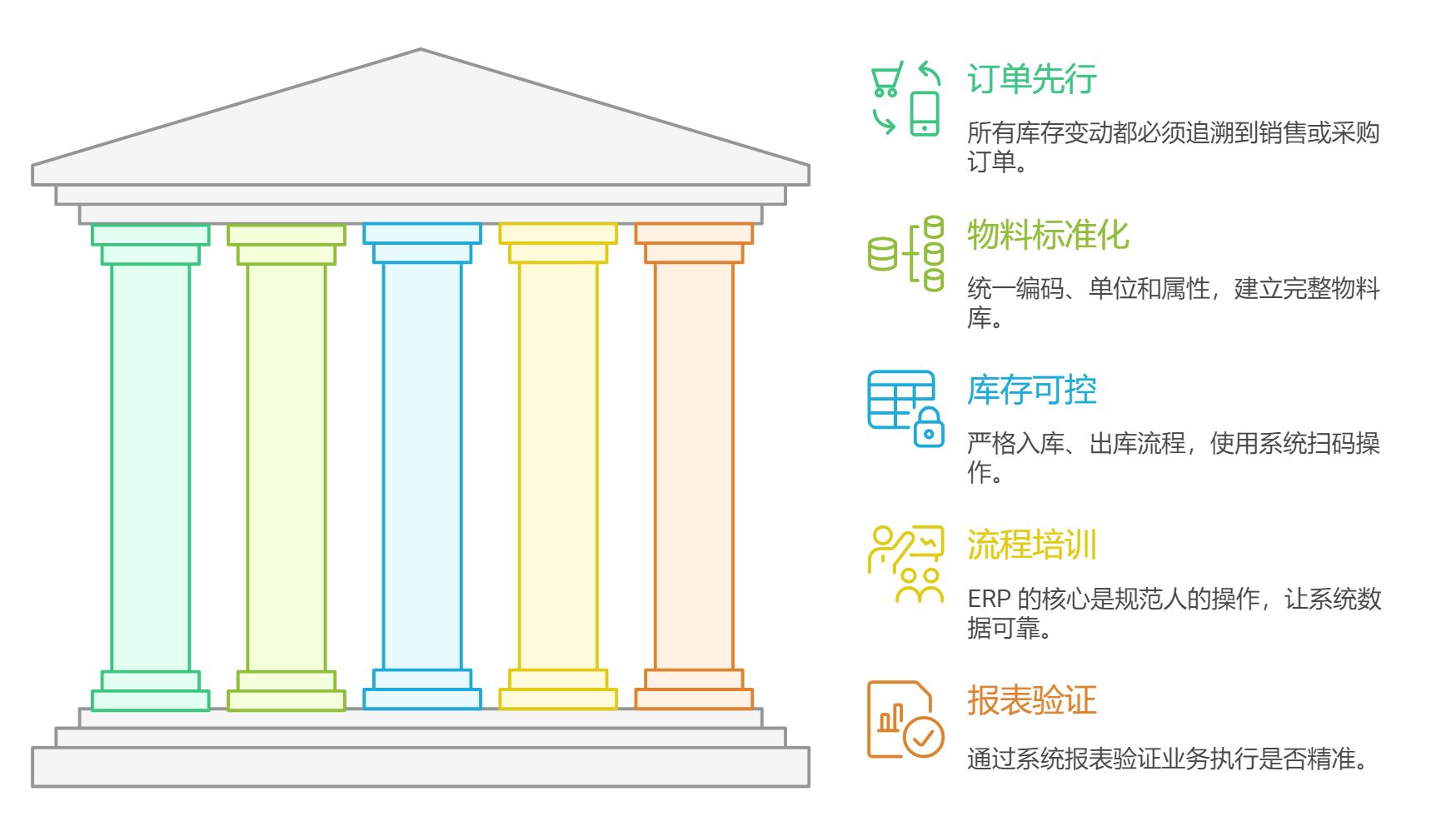 订单先行

所有库存变动都必须追溯到销售或采购订单。

物料标准化

统一编码、单位和属性，建立完整物料库。

库存可控

严格入库、出库流程，使用系统扫码操作。

流程培训

ERP 的核心是规范人的操作，让系统数据可靠。

报表验证

通过系统报表验证业务执行是否精准。