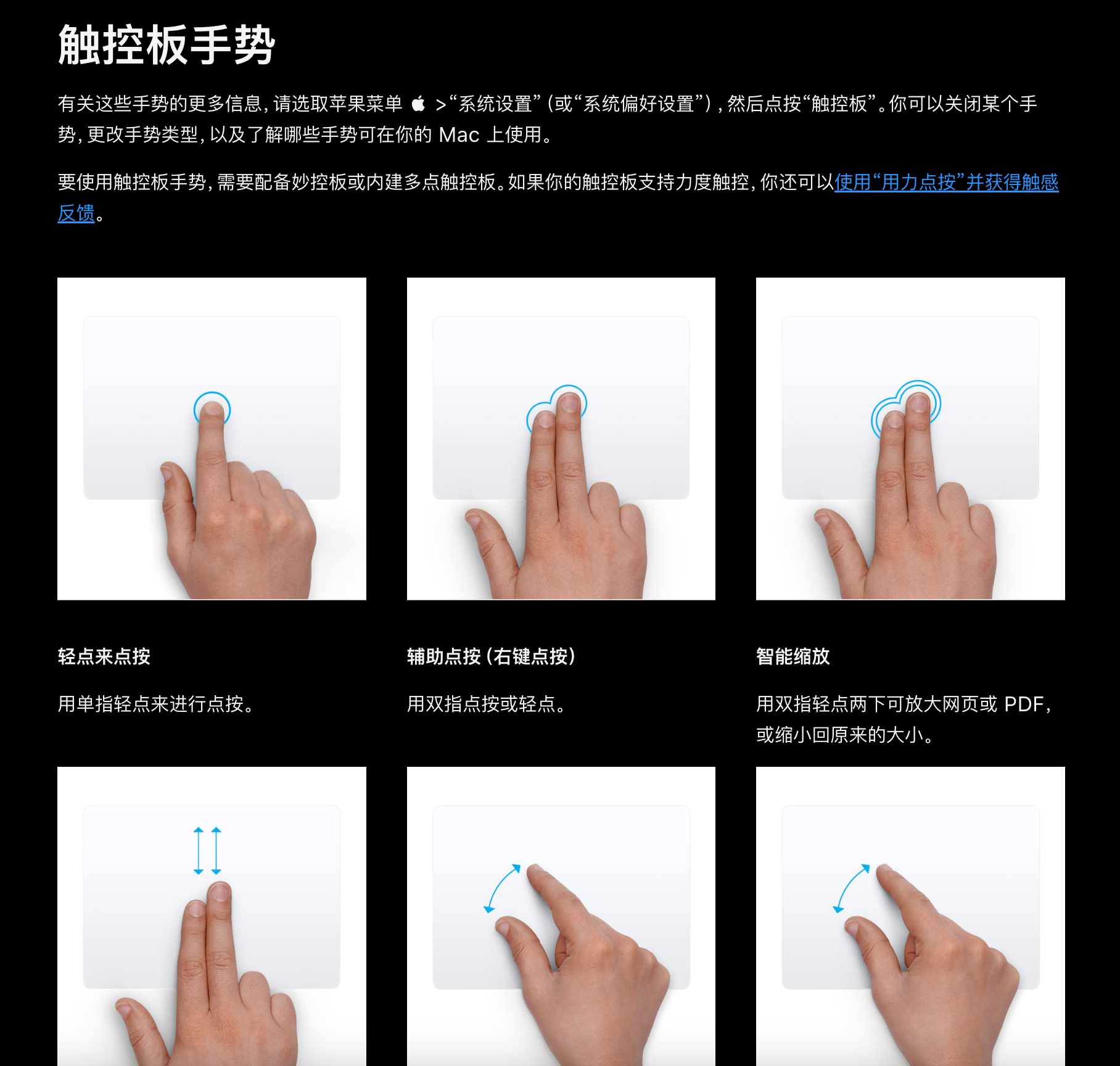 触控板手势

有关这些手势的更多信息，请选取苹果菜单  >“系统设置”（或“系统偏好设置”），然后点按“触控板”。你可以关闭某个手势，更改手势类型，以及了解哪些手势可在你的 Mac 上使用。

要使用触控板手势，需要配备妙控板或内建多点触控板。如果你的触控板支持力度触控，你还可以使用“用力点按”并获得触感反馈。

轻点来点按

用单指轻点来进行点按。

辅助点按（右键点按）

用双指点按或轻点。

智能缩放

用双指轻点两下可放大网页或 PDF，或缩小回原来的大小。