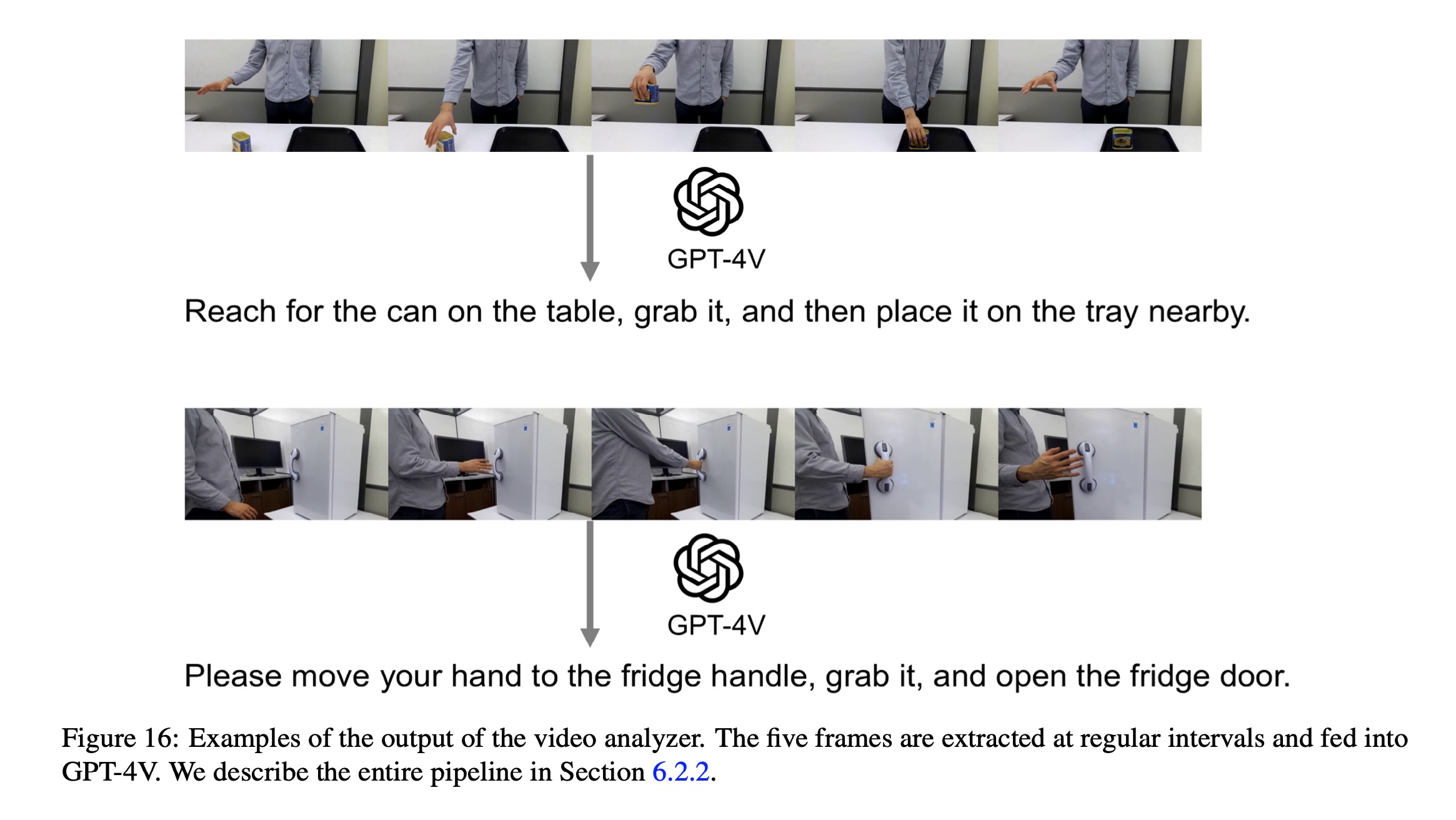 GPT-4V

Reach for the can on the table, grab it, and then place it on the tray nearby.

GPT-4V

Please move your hand to the fridge handle, grab it, and open the fridge door.

Figure 16: Examples of the output of the video analyzer. The five frames are extracted at regular intervals and fed into GPT-4V. We describe the entire pipeline in Section 6.2.2.