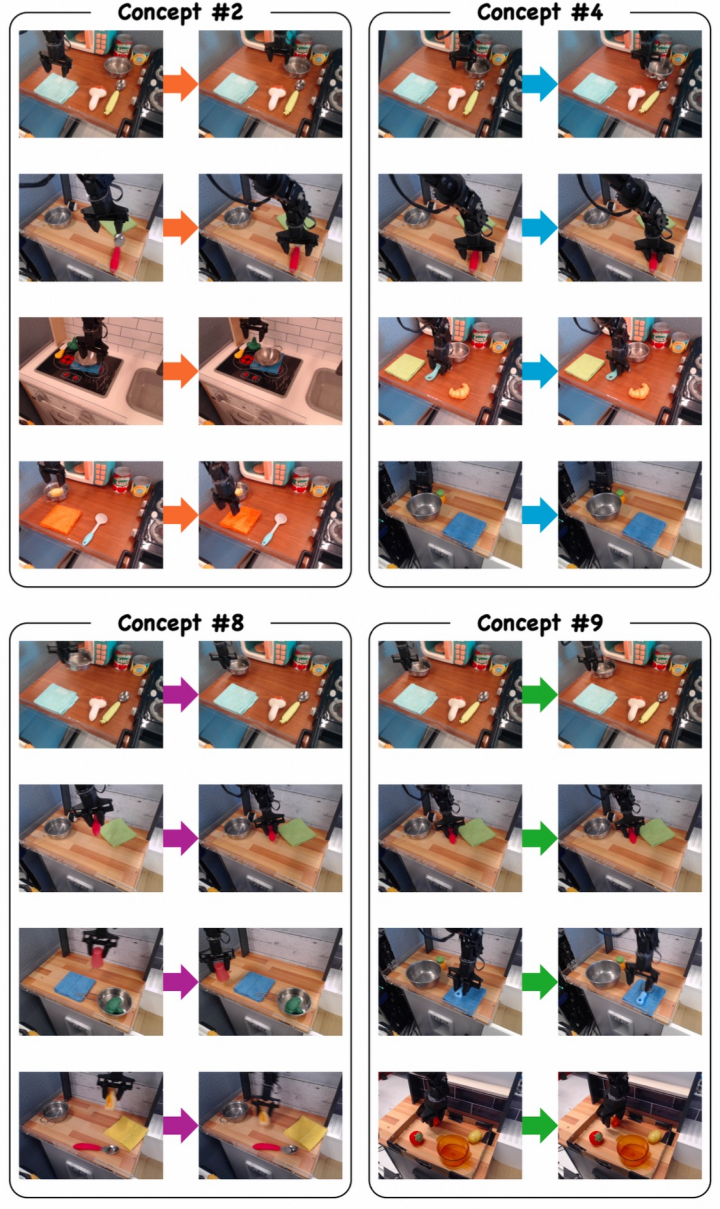 Concept #2

Concept #4

Concept #8

Concept #9