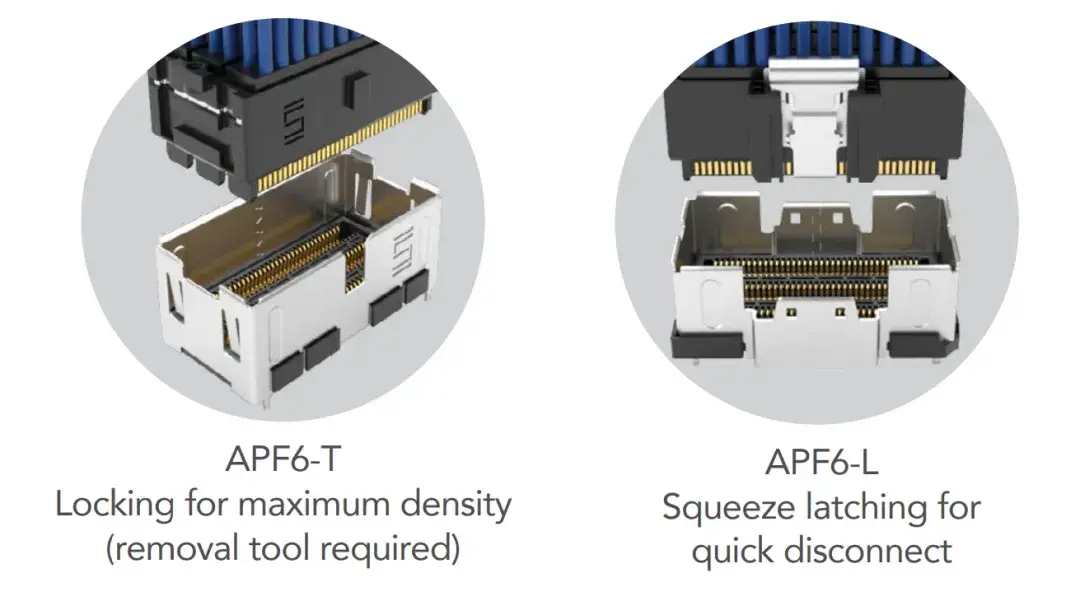 APF6-T
Locking for maximum density
(removal tool required)

APF6-L
Squeeze latching for
quick disconnect