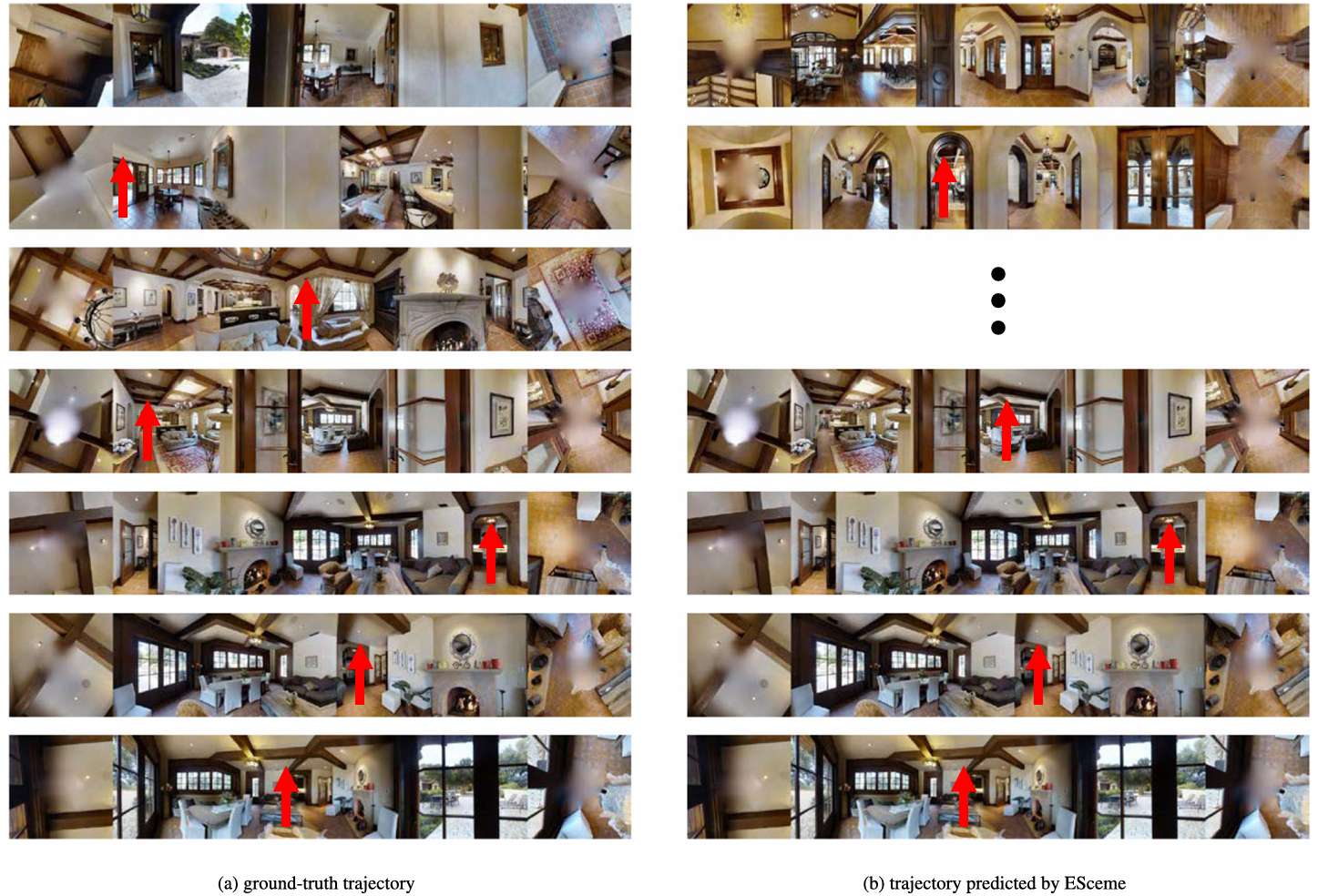 (a) ground-truth trajectory

(b) trajectory predicted by ESceme