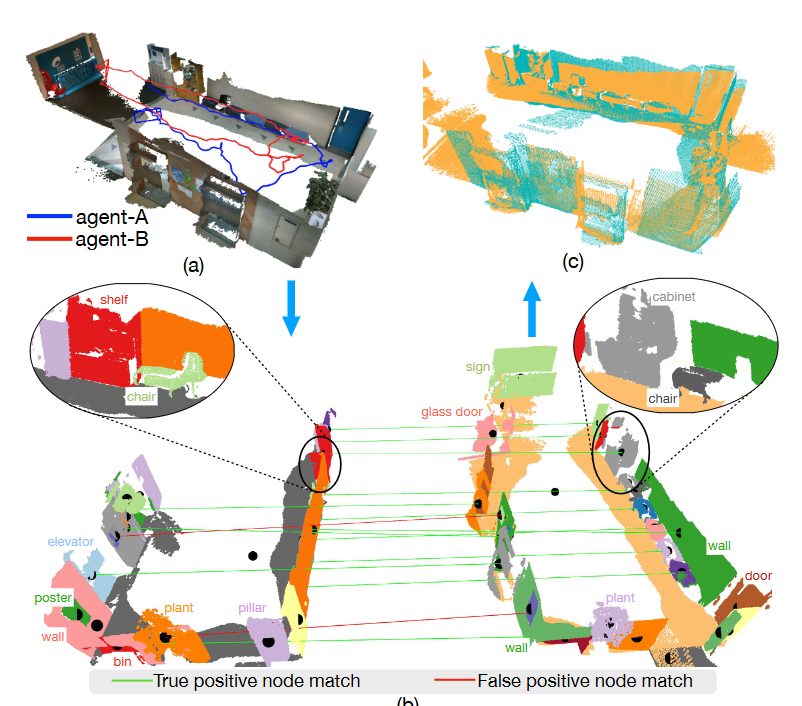 agent-A
agent-B
(a)
(c)
shelf
chair
cabinet
chair
sign
glass door
elevator
poster
wall
bin
plant
pillar
wall
door
plant
wall
True positive node match
False positive node match
(b)