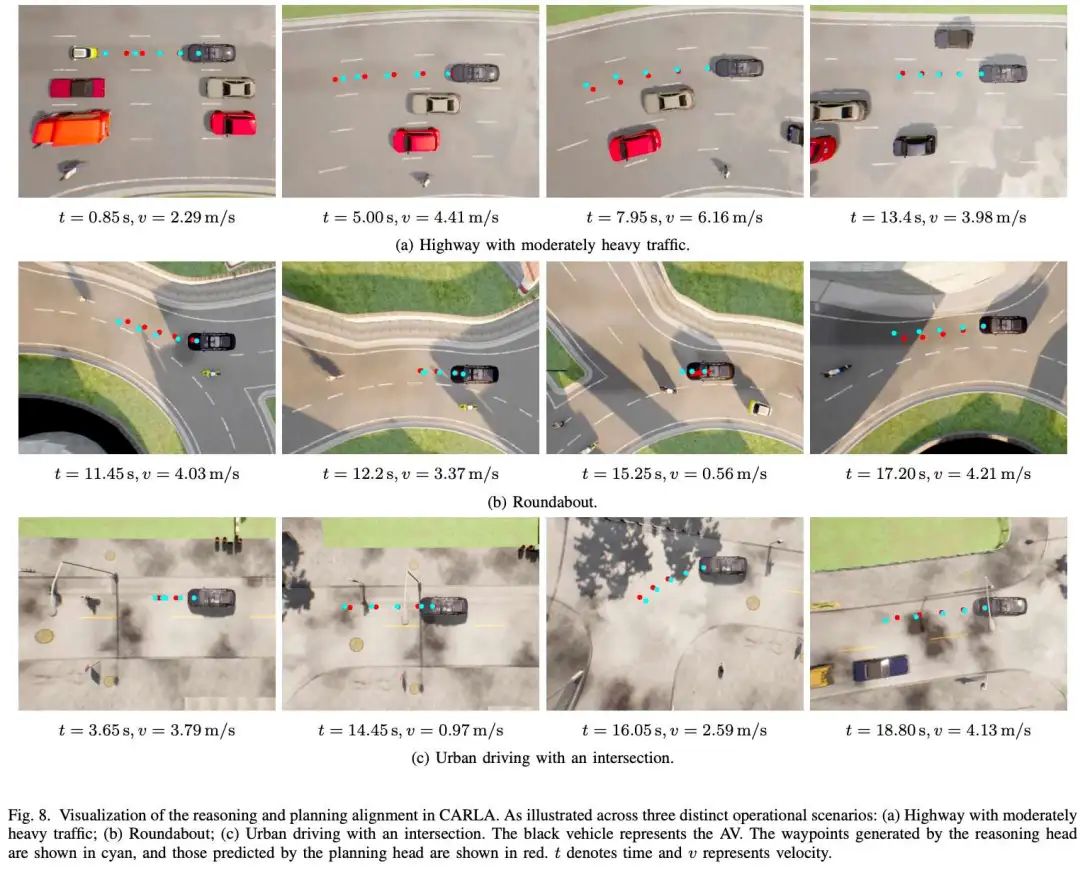 $t = 0.85\,\mathrm{s}, v = 2.29\,\mathrm{m/s}$

$t = 5.00\,\mathrm{s}, v = 4.41\,\mathrm{m/s}$

$t = 7.95\,\mathrm{s}, v = 6.16\,\mathrm{m/s}$

$t = 13.4\,\mathrm{s}, v = 3.98\,\mathrm{m/s}$

(a) Highway with moderately heavy traffic.

$t = 11.45\,\mathrm{s}, v = 4.03\,\mathrm{m/s}$

$t = 12.2\,\mathrm{s}, v = 3.37\,\mathrm{m/s}$

$t = 15.25\,\mathrm{s}, v = 0.56\,\mathrm{m/s}$

$t = 17.20\,\mathrm{s}, v = 4.21\,\mathrm{m/s}$

(b) Roundabout.

$t = 3.65\,\mathrm{s}, v = 3.79\,\mathrm{m/s}$

$t = 14.45\,\mathrm{s}, v = 0.97\,\mathrm{m/s}$

$t = 16.05\,\mathrm{s}, v = 2.59\,\mathrm{m/s}$

$t = 18.80\,\mathrm{s}, v = 4.13\,\mathrm{m/s}$

(c) Urban driving with an intersection.

Fig. 8. Visualization of the reasoning and planning alignment in CARLA. As illustrated across three distinct operational scenarios: (a) Highway with moderately heavy traffic; (b) Roundabout; (c) Urban driving with an intersection. The black vehicle represents the AV. The waypoints generated by the reasoning head are shown in cyan, and those predicted by the planning head are shown in red. $t$ denotes time and $v$ represents velocity.