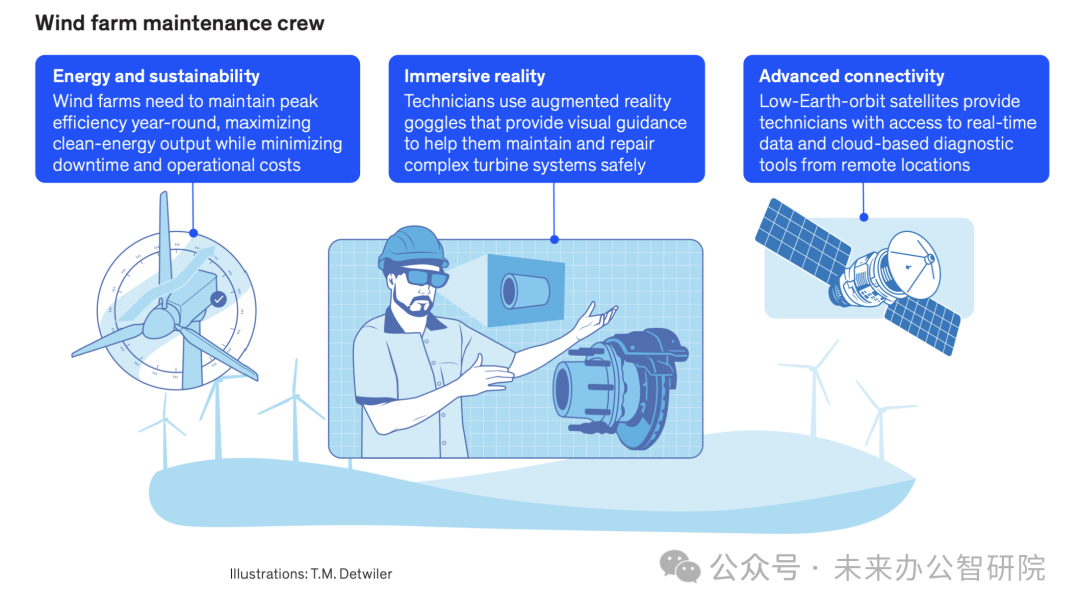 Wind farm maintenance crew

Energy and sustainability
Wind farms need to maintain peak efficiency year-round, maximizing clean-energy output while minimizing downtime and operational costs

Immersive reality
Technicians use augmented reality goggles that provide visual guidance to help them maintain and repair complex turbine systems safely

Advanced connectivity
Low-Earth-orbit satellites provide technicians with access to real-time data and cloud-based diagnostic tools from remote locations

Illustrations: T.M. Detwiler

公众号 · 未来办公智研院