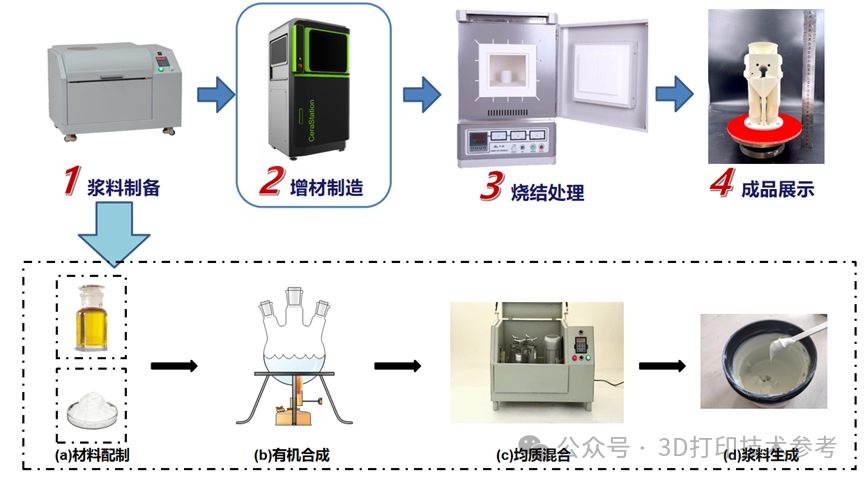 CeraStation

1 浆料制备

2 增材制造

3 烧结处理

4 成品展示

(a)材料配制

(b)有机合成

(c)均质混合

(d)浆料生成

公众号 · 3D打印技术参考