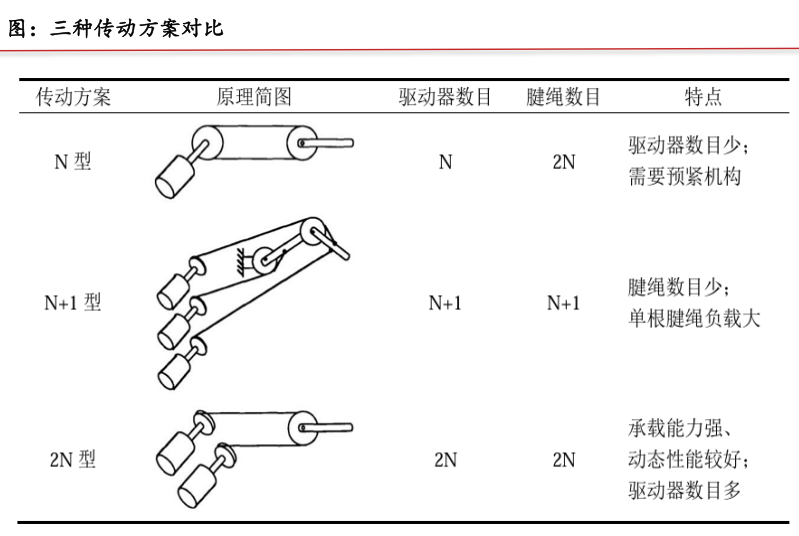 图：三种传动方案对比

| 传动方案 | 原理简图 | 驱动器数目 | 腱绳数目 | 特点 |
|---|---|---|---|---|
| N 型 | | N | 2N | 驱动器数目少；需要预紧机构 |
| N+1 型 | | N+1 | N+1 | 腱绳数目少；单根腱绳负载大 |
| 2N 型 | | 2N | 2N | 承载能力强、动态性能较好；驱动器数目多 |