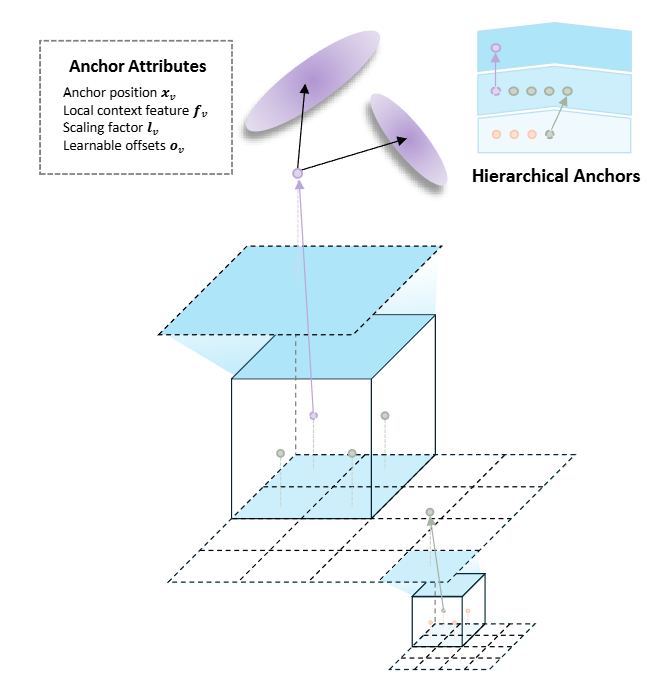 Anchor Attributes

Anchor position $\boldsymbol{x}_v$
Local context feature $\boldsymbol{f}_v$
Scaling factor $\boldsymbol{l}_v$
Learnable offsets $\boldsymbol{o}_v$

Hierarchical Anchors